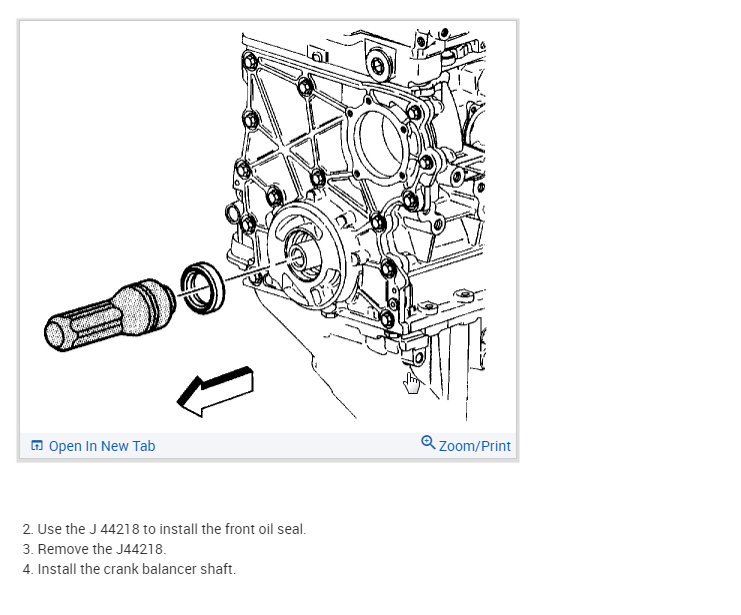 Open In New Tab

Zoom/Print

2. Use the J 44218 to install the front oil seal.
3. Remove the J44218.
4. Install the crank balancer shaft.