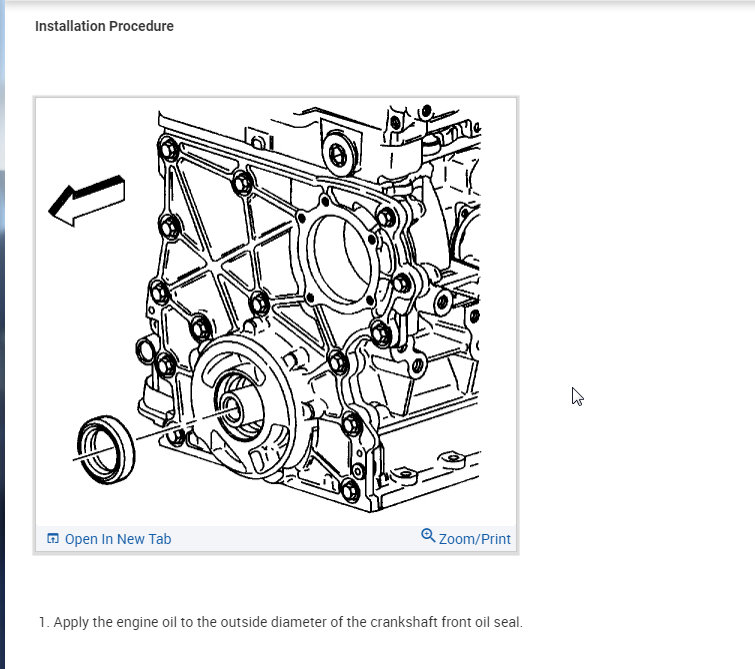 Installation Procedure

Open In New Tab

Zoom/Print

1. Apply the engine oil to the outside diameter of the crankshaft front oil seal.