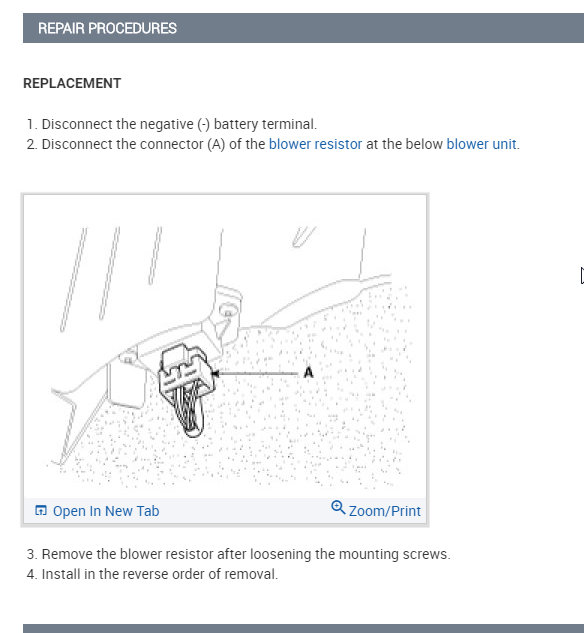 REPAIR PROCEDURES

REPLACEMENT

1. Disconnect the negative (-) battery terminal.
2. Disconnect the connector (A) of the blower resistor at the below blower unit.

A

Open In New Tab

Zoom/Print

3. Remove the blower resistor after loosening the mounting screws.
4. Install in the reverse order of removal.