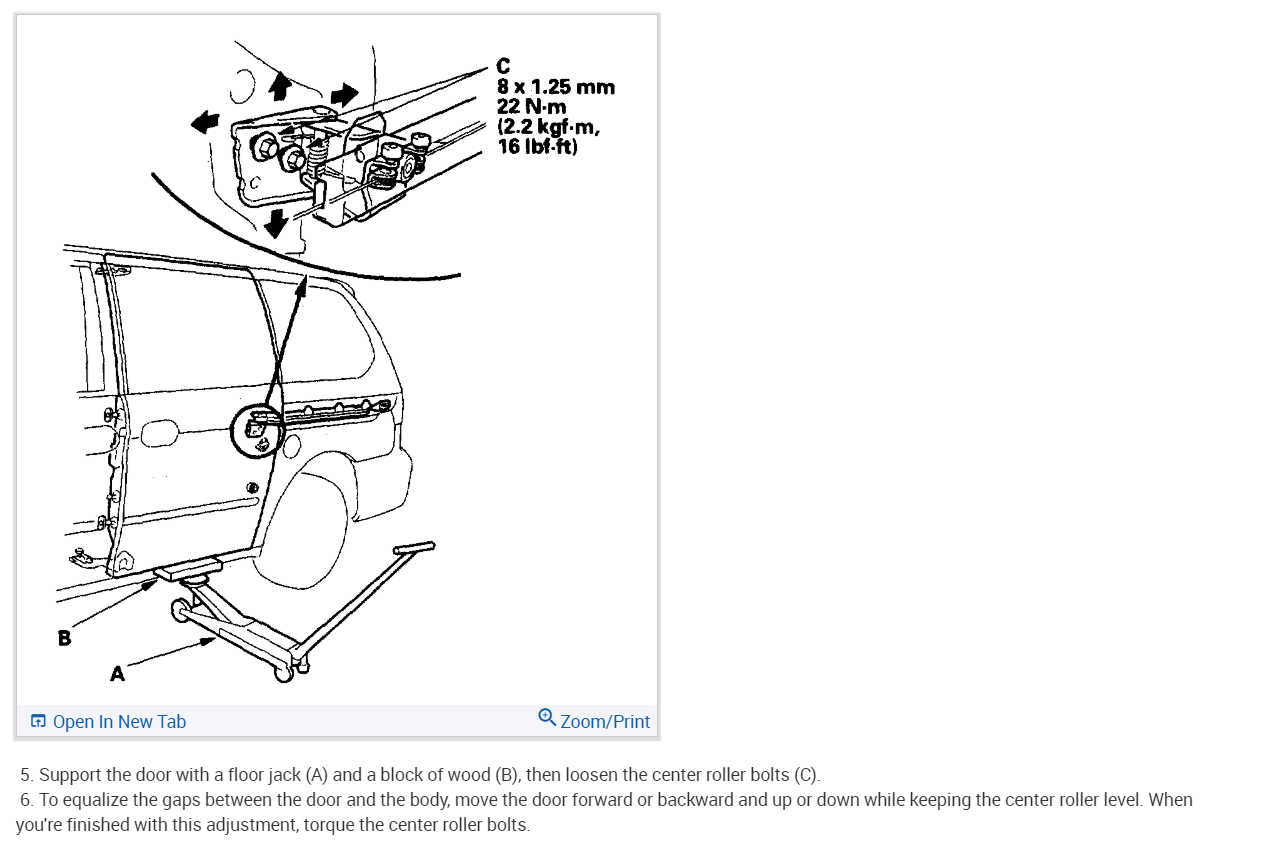 C
8 x 1.25 mm
22 N·m
(2.2 kgf·m,
16 lbf·ft)

B

A

Open In New Tab

Zoom/Print

5. Support the door with a floor jack (A) and a block of wood (B), then loosen the center roller bolts (C).

6. To equalize the gaps between the door and the body, move the door forward or backward and up or down while keeping the center roller level. When you're finished with this adjustment, torque the center roller bolts.