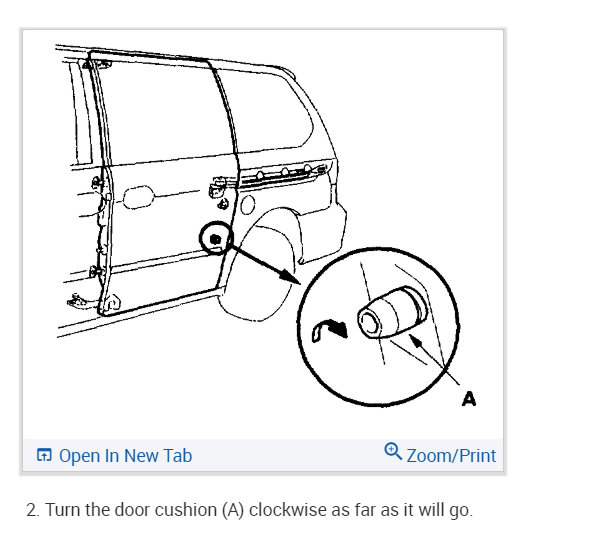 A

Open In New Tab

Zoom/Print

2. Turn the door cushion (A) clockwise as far as it will go.