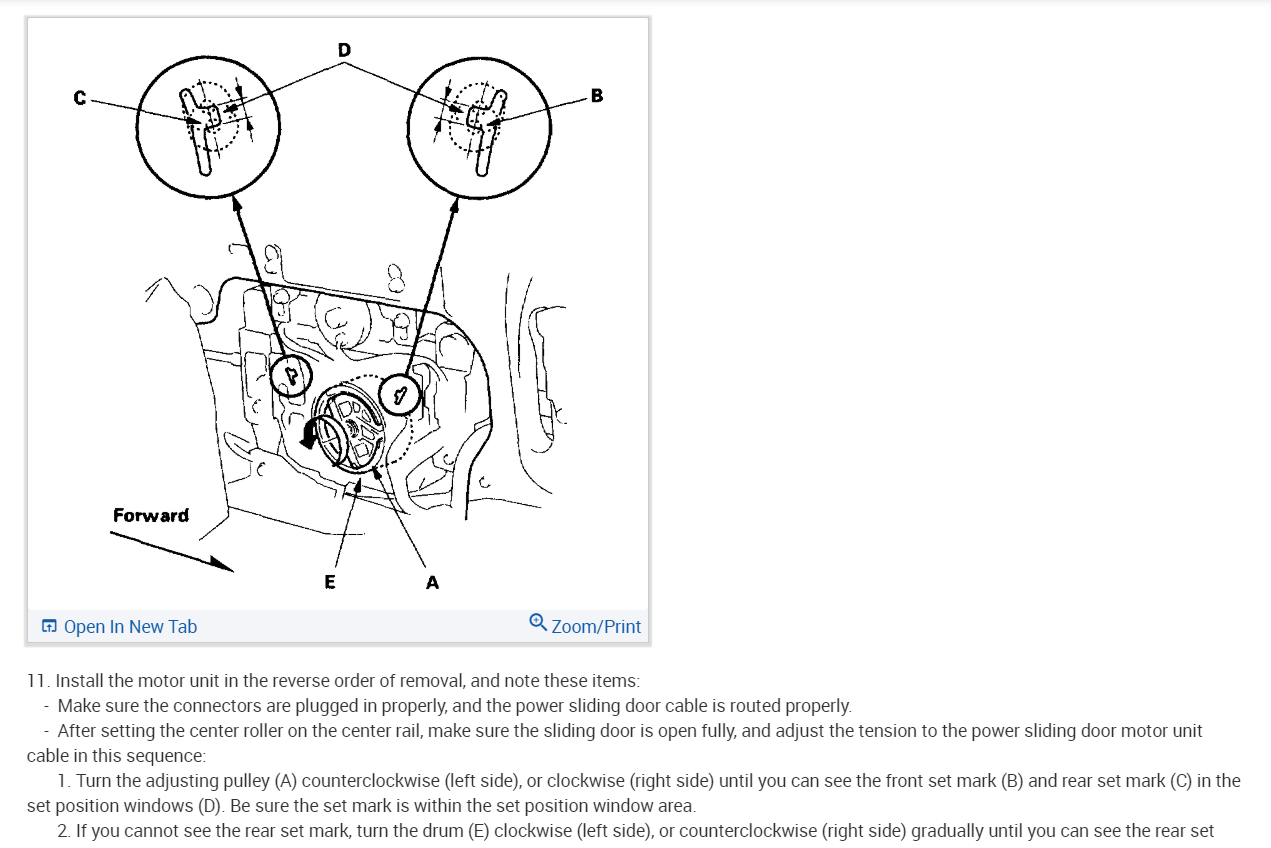 D
C
B
Forward
E
A
Open In New Tab
Zoom/Print

11. Install the motor unit in the reverse order of removal, and note these items:
- Make sure the connectors are plugged in properly, and the power sliding door cable is routed properly.
- After setting the center roller on the center rail, make sure the sliding door is open fully, and adjust the tension to the power sliding door motor unit cable in this sequence:
1. Turn the adjusting pulley (A) counterclockwise (left side), or clockwise (right side) until you can see the front set mark (B) and rear set mark (C) in the set position windows (D). Be sure the set mark is within the set position window area.
2. If you cannot see the rear set mark, turn the drum (E) clockwise (left side), or counterclockwise (right side) gradually until you can see the rear set