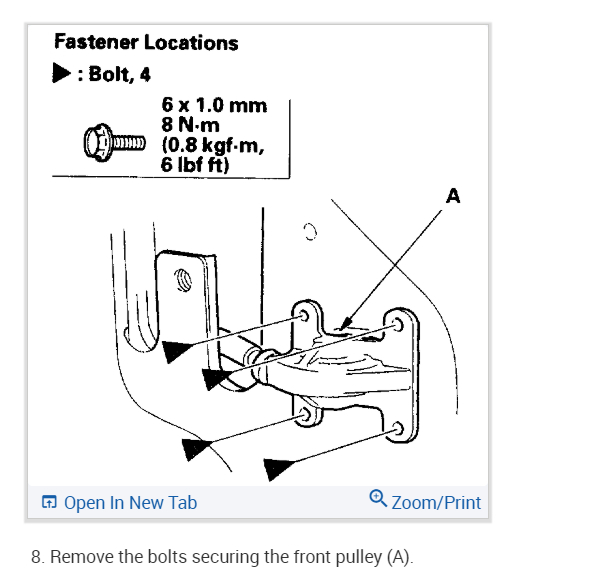 Fastener Locations
▶ : Bolt, 4

6 x 1.0 mm
8 N·m
(0.8 kgf·m,
6 lbf ft)

A

Open In New Tab

Zoom/Print

8. Remove the bolts securing the front pulley (A).