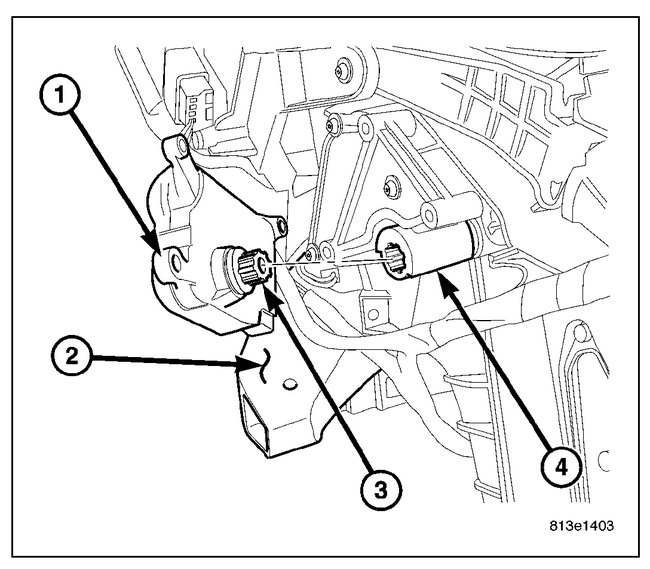 1
2
3
4
813e1403