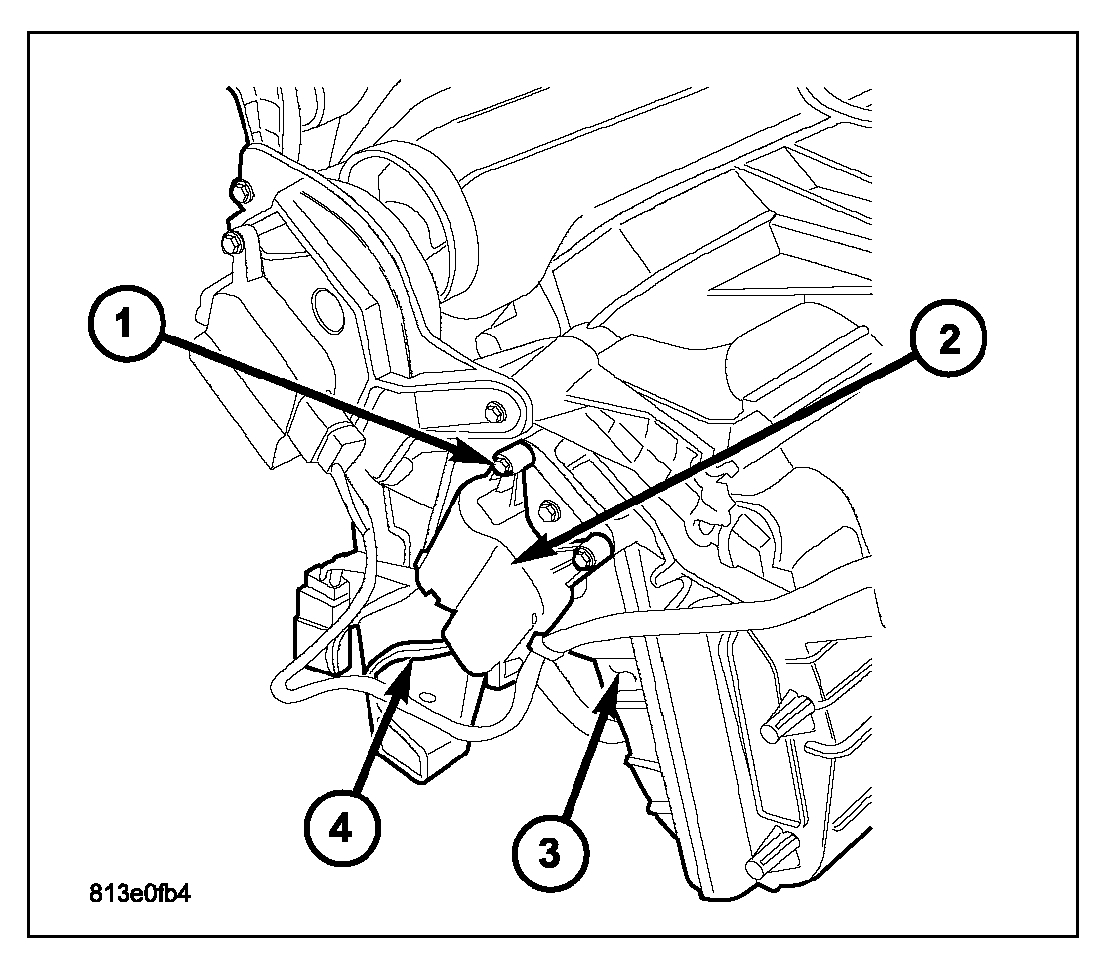 1
2
4
3
813e0fb4