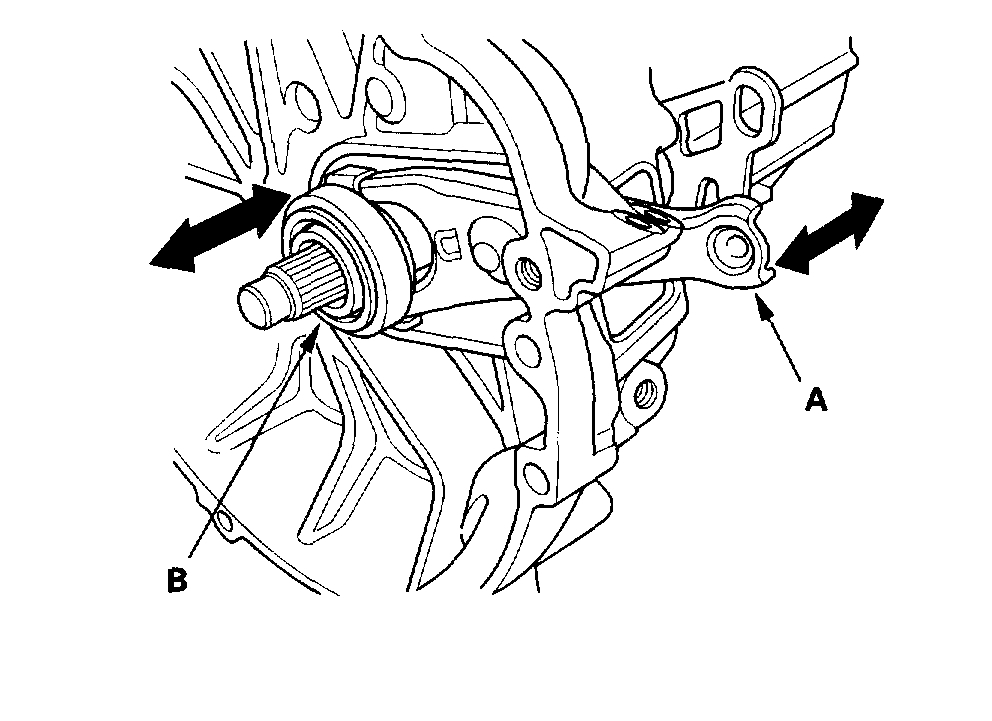 A

B