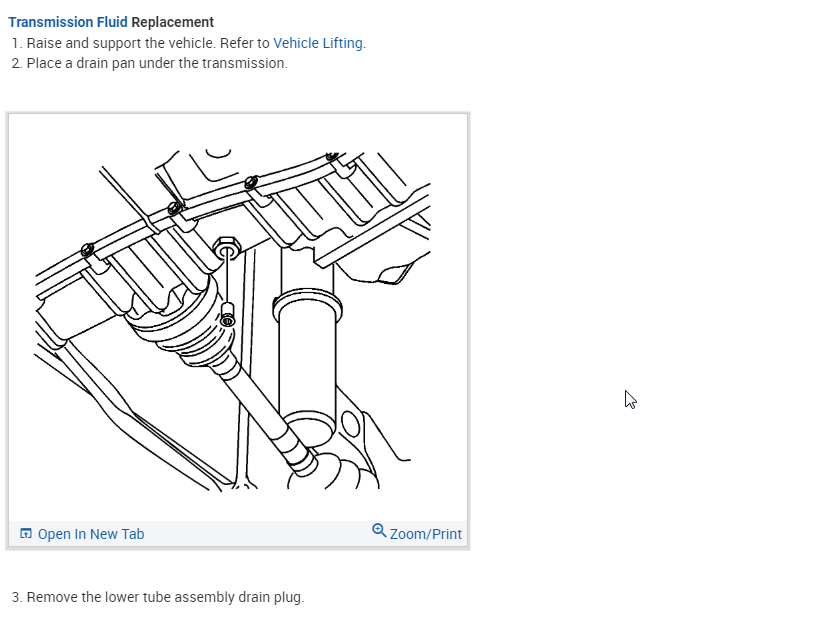 Transmission Fluid Replacement
1. Raise and support the vehicle. Refer to Vehicle Lifting.
2. Place a drain pan under the transmission.

Open In New Tab
Zoom/Print

3. Remove the lower tube assembly drain plug.