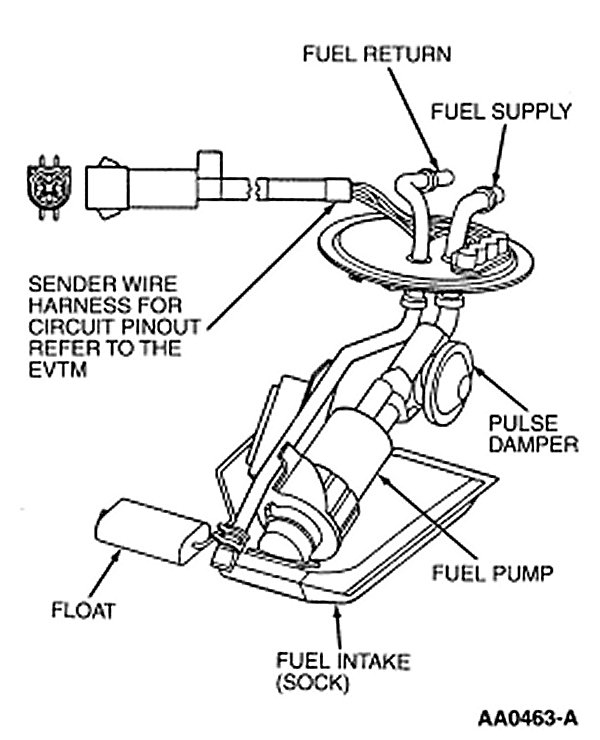 FUEL RETURN

FUEL SUPPLY

SENDER WIRE HARNESS FOR CIRCUIT PINOUT REFER TO THE EVTM

PULSE DAMPER

FUEL PUMP

FLOAT

FUEL INTAKE (SOCK)

AA0463-A