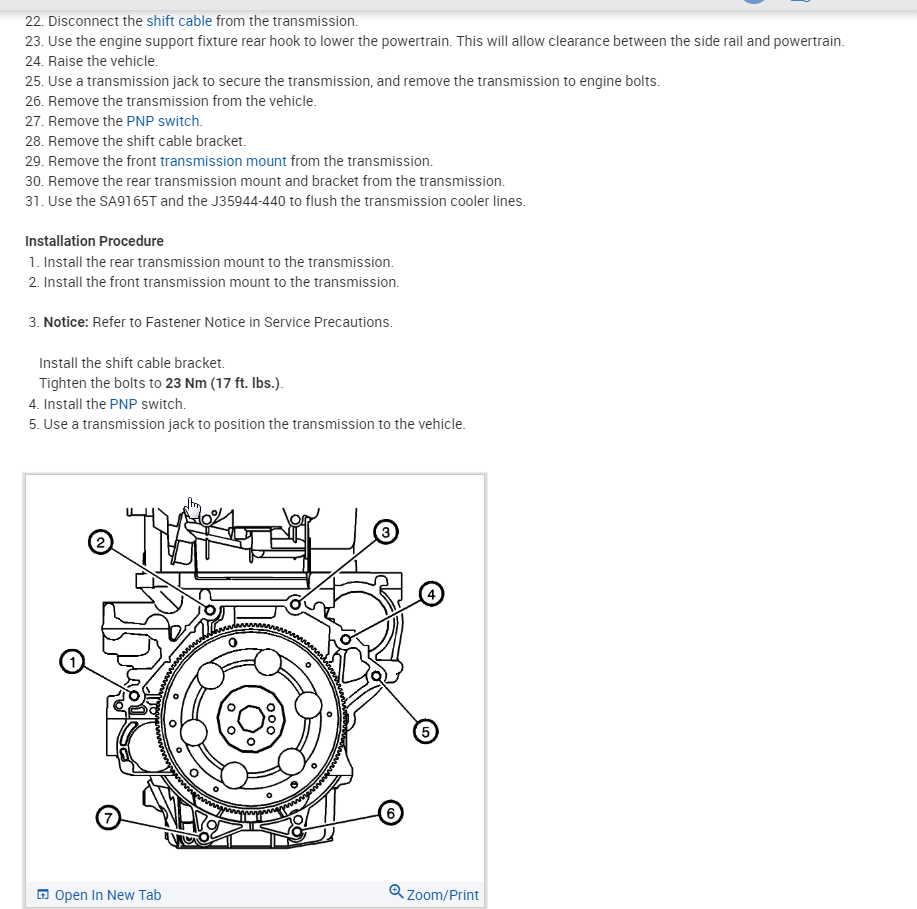 22. Disconnect the shift cable from the transmission.
23. Use the engine support fixture rear hook to lower the powertrain. This will allow clearance between the side rail and powertrain.
24. Raise the vehicle.
25. Use a transmission jack to secure the transmission, and remove the transmission to engine bolts.
26. Remove the transmission from the vehicle.
27. Remove the PNP switch.
28. Remove the shift cable bracket.
29. Remove the front transmission mount from the transmission.
30. Remove the rear transmission mount and bracket from the transmission.
31. Use the SA9165T and the J35944-440 to flush the transmission cooler lines.

Installation Procedure
1. Install the rear transmission mount to the transmission.
2. Install the front transmission mount to the transmission.

3. Notice: Refer to Fastener Notice in Service Precautions.

Install the shift cable bracket.
Tighten the bolts to 23 Nm (17 ft. lbs.).
4. Install the PNP switch.
5. Use a transmission jack to position the transmission to the vehicle.

2
3
4
1
5
7
6

Open In New Tab
Zoom/Print