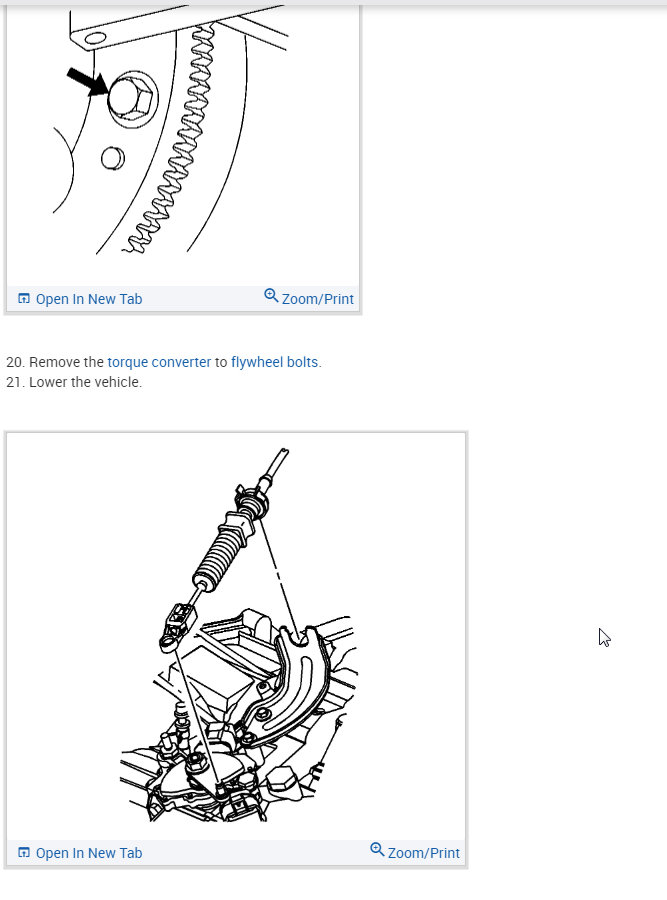 Open In New Tab
Zoom/Print

20. Remove the torque converter to flywheel bolts.
21. Lower the vehicle.

Open In New Tab
Zoom/Print