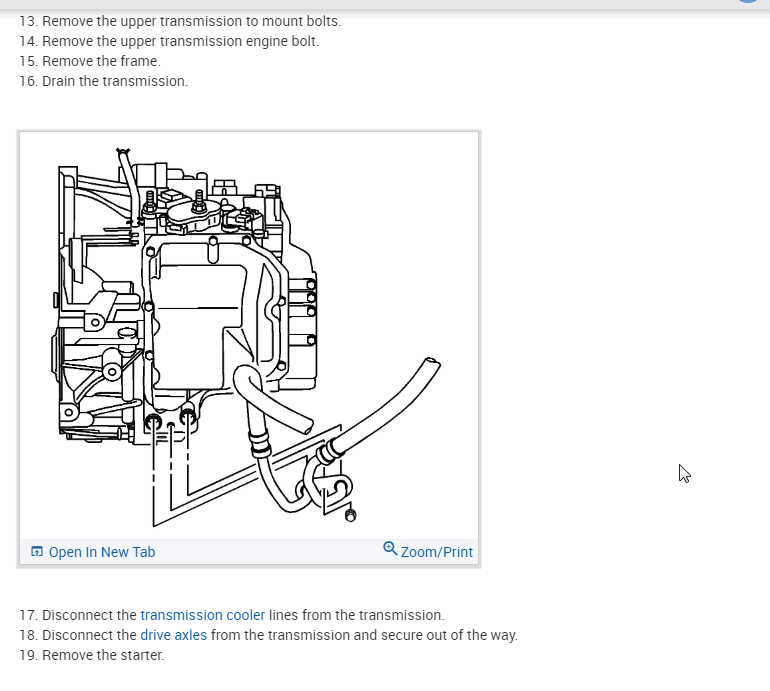 13. Remove the upper transmission to mount bolts.
14. Remove the upper transmission engine bolt.
15. Remove the frame.
16. Drain the transmission.

Open In New Tab
Zoom/Print

17. Disconnect the transmission cooler lines from the transmission.
18. Disconnect the drive axles from the transmission and secure out of the way.
19. Remove the starter.