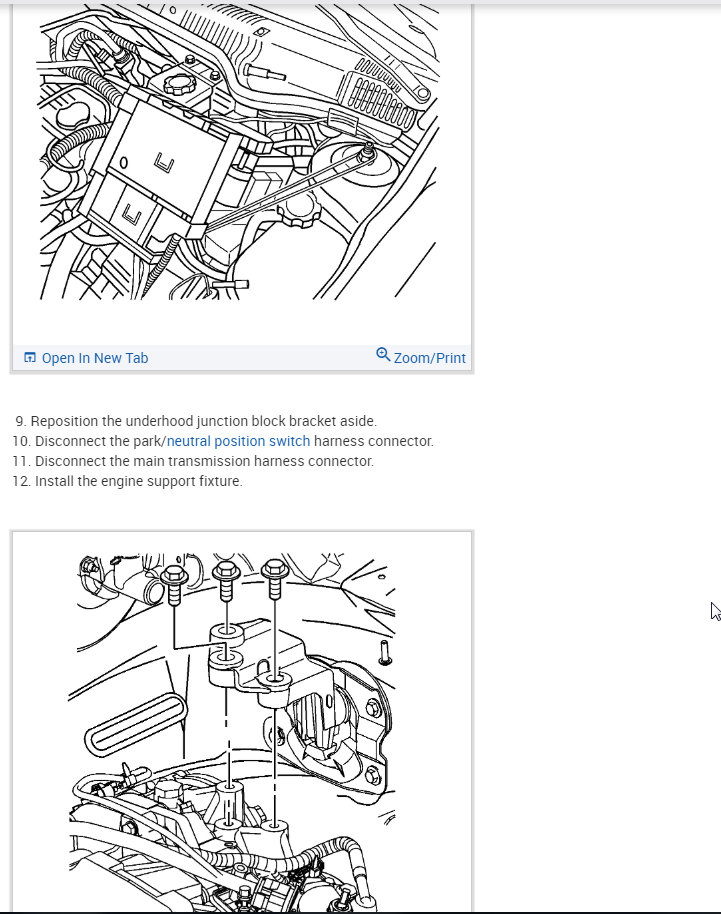 Open In New Tab

Zoom/Print

9. Reposition the underhood junction block bracket aside.
10. Disconnect the park/neutral position switch harness connector.
11. Disconnect the main transmission harness connector.
12. Install the engine support fixture.