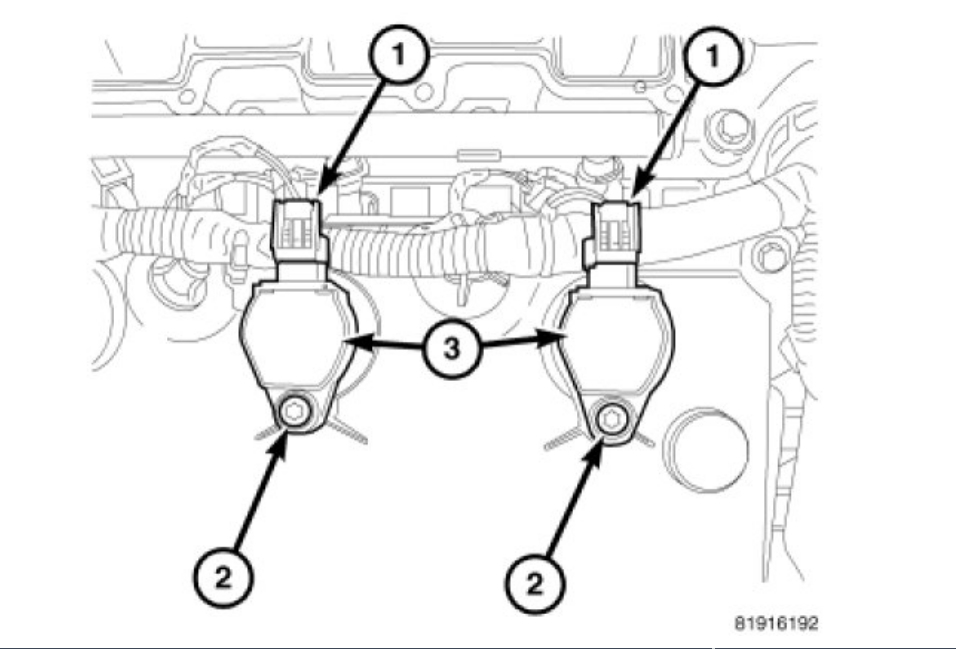 1
1
3
2
2
81916192