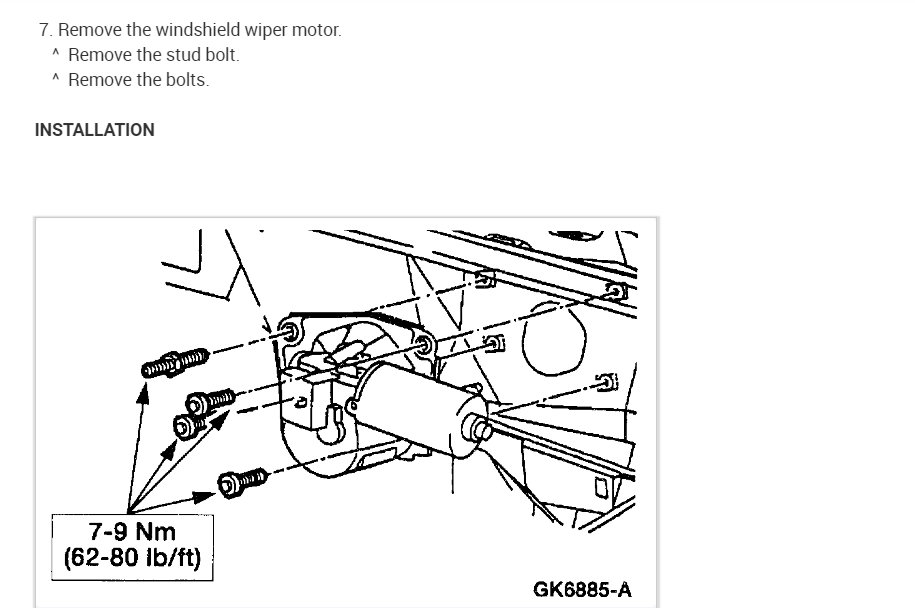 7. Remove the windshield wiper motor.
^ Remove the stud bolt.
^ Remove the bolts.

INSTALLATION

7-9 Nm
(62-80 lb/ft)

GK6885-A