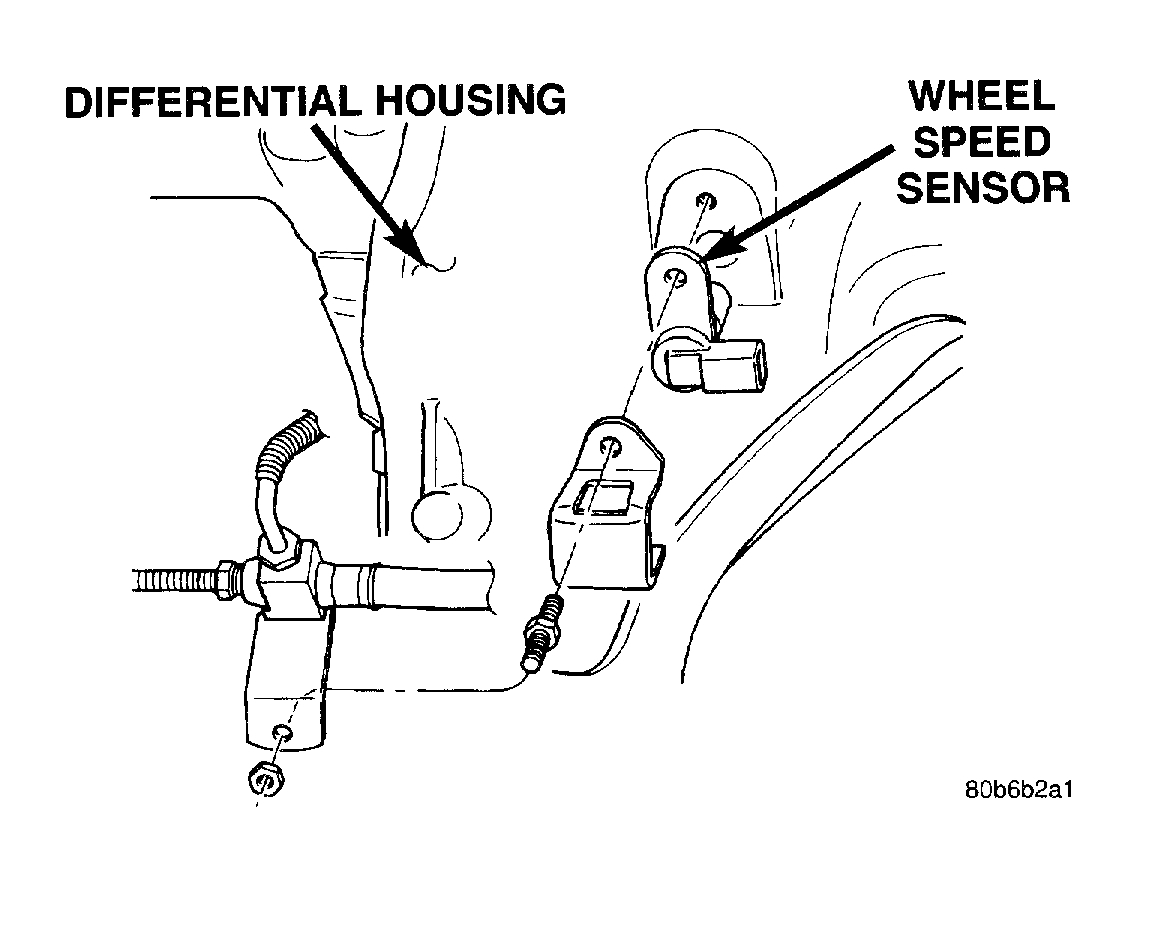 DIFFERENTIAL HOUSING

WHEEL SPEED SENSOR

80b6b2a1