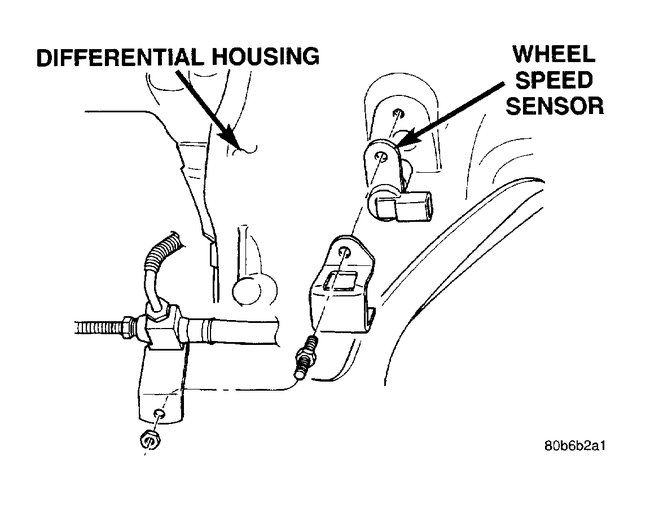 DIFFERENTIAL HOUSING

WHEEL SPEED SENSOR

80b6b2a1