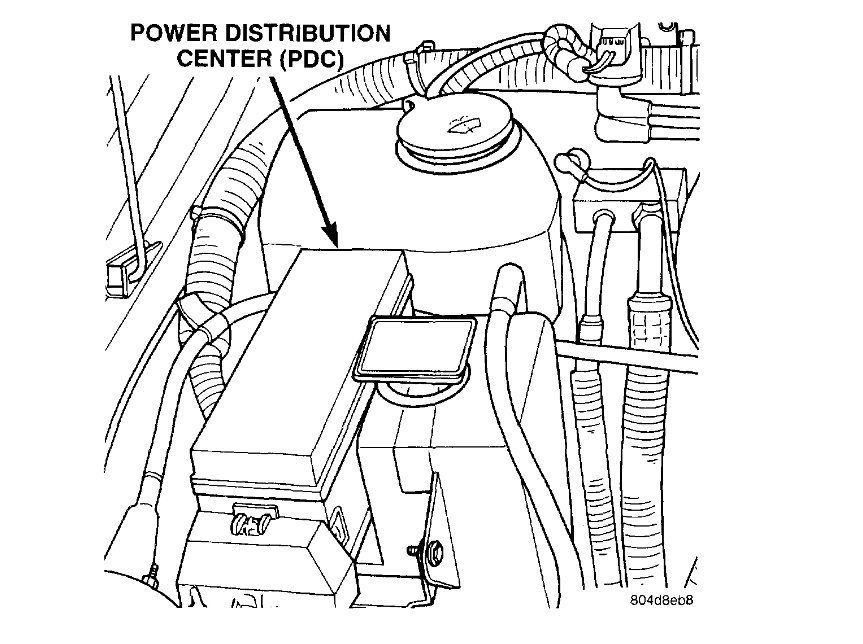 POWER DISTRIBUTION CENTER (PDC)

804d8eb8