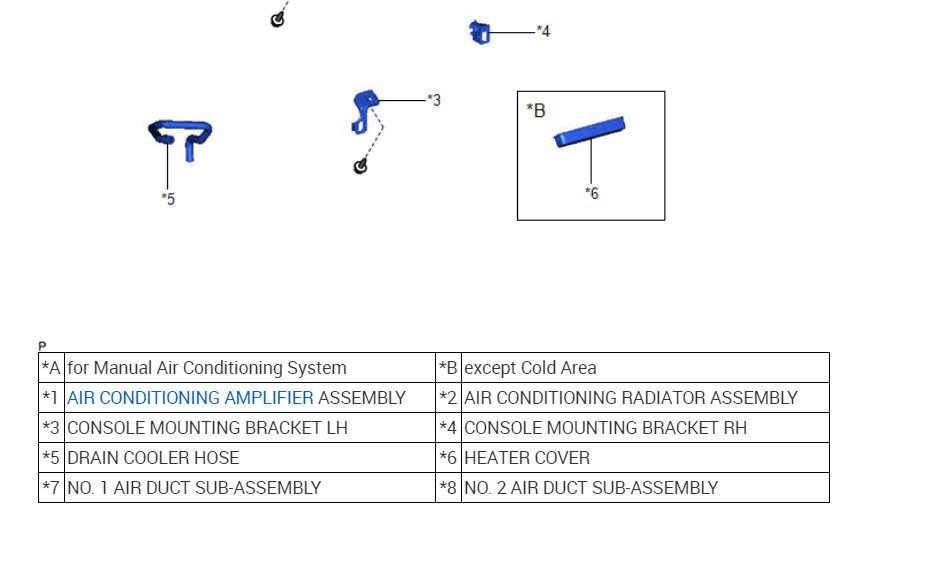 *4

*3

*B

*5

*6

P

| *A | for Manual Air Conditioning System | *B | except Cold Area |
|---|---|---|---|
| *1 | AIR CONDITIONING AMPLIFIER ASSEMBLY | *2 | AIR CONDITIONING RADIATOR ASSEMBLY |
| *3 | CONSOLE MOUNTING BRACKET LH | *4 | CONSOLE MOUNTING BRACKET RH |
| *5 | DRAIN COOLER HOSE | *6 | HEATER COVER |
| *7 | NO. 1 AIR DUCT SUB-ASSEMBLY | *8 | NO. 2 AIR DUCT SUB-ASSEMBLY |