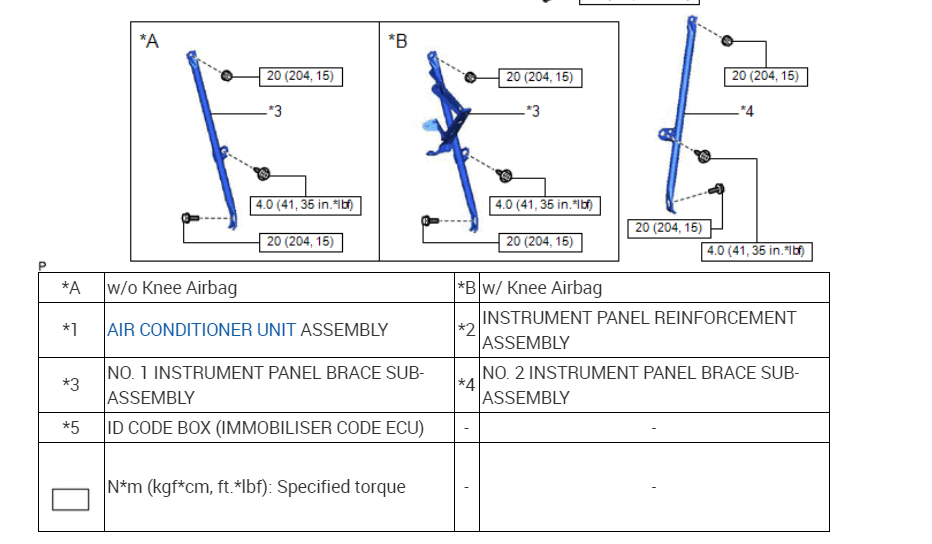 *A

20 (204, 15)

*3

4.0 (41, 35 in.*lbf)

20 (204, 15)

*B

20 (204, 15)

*3

4.0 (41, 35 in.*lbf)

20 (204, 15)

20 (204, 15)

*4

20 (204, 15)

4.0 (41, 35 in.*lbf)

P

| *A | w/o Knee Airbag | *B | w/ Knee Airbag |
|---|---|---|---|
| *1 | AIR CONDITIONER UNIT ASSEMBLY | *2 | INSTRUMENT PANEL REINFORCEMENT ASSEMBLY |
| *3 | NO. 1 INSTRUMENT PANEL BRACE SUB-ASSEMBLY | *4 | NO. 2 INSTRUMENT PANEL BRACE SUB-ASSEMBLY |
| *5 | ID CODE BOX (IMMOBILISER CODE ECU) | - | - |
|  | N*m (kgf*cm, ft.*lbf): Specified torque | - | - |