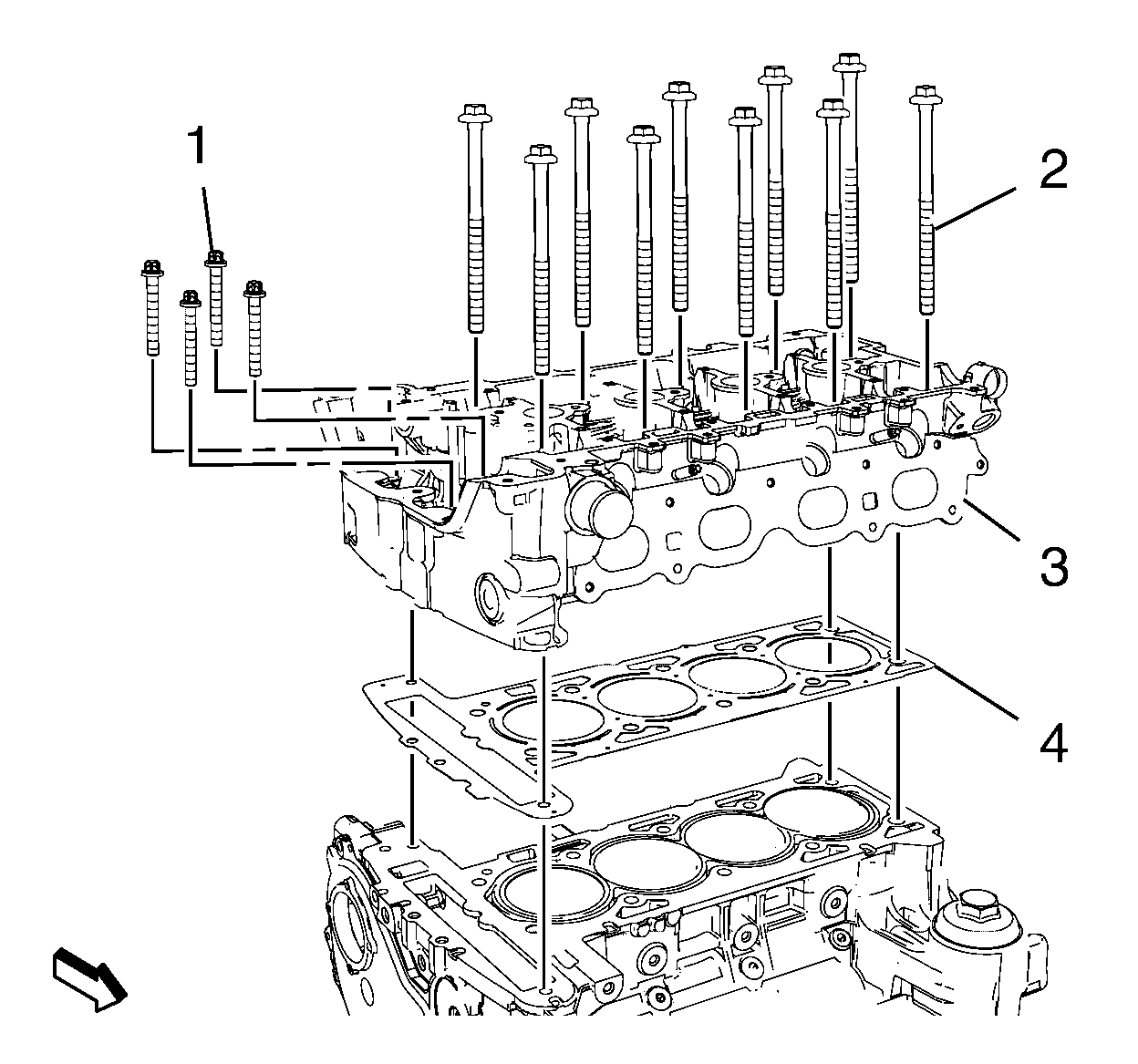 1
2
3
4