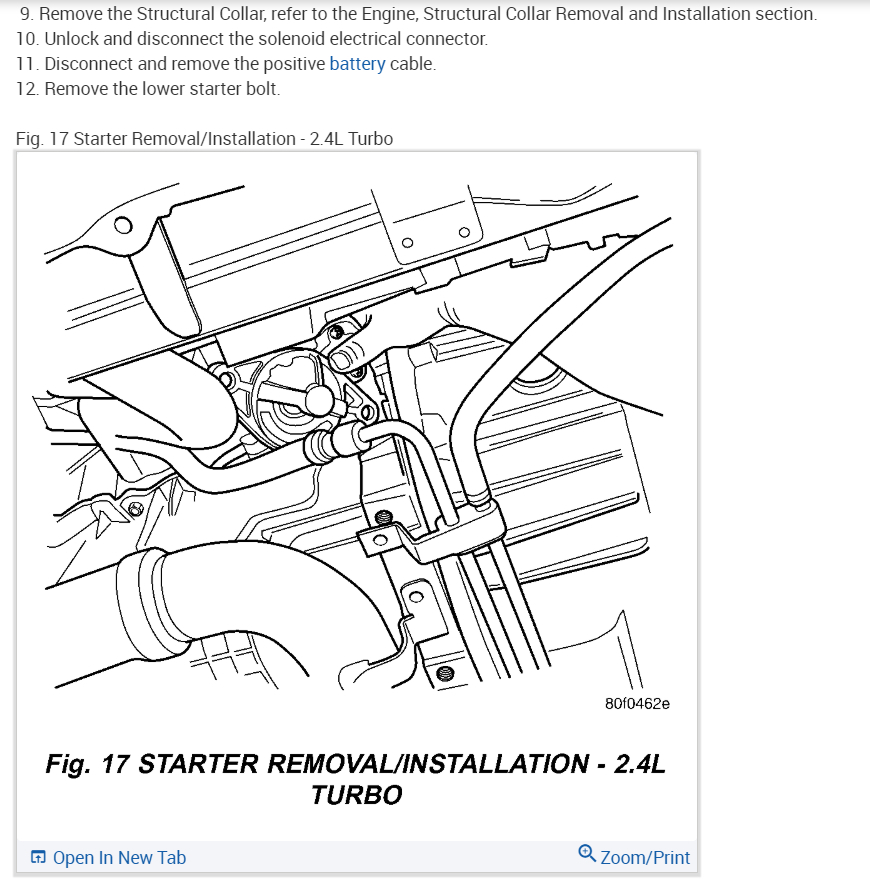 9. Remove the Structural Collar, refer to the Engine, Structural Collar Removal and Installation section.
10. Unlock and disconnect the solenoid electrical connector.
11. Disconnect and remove the positive battery cable.
12. Remove the lower starter bolt.

Fig. 17 Starter Removal/Installation - 2.4L Turbo

80f0462e

Fig. 17 STARTER REMOVAL/INSTALLATION - 2.4L TURBO

Open In New Tab

Zoom/Print