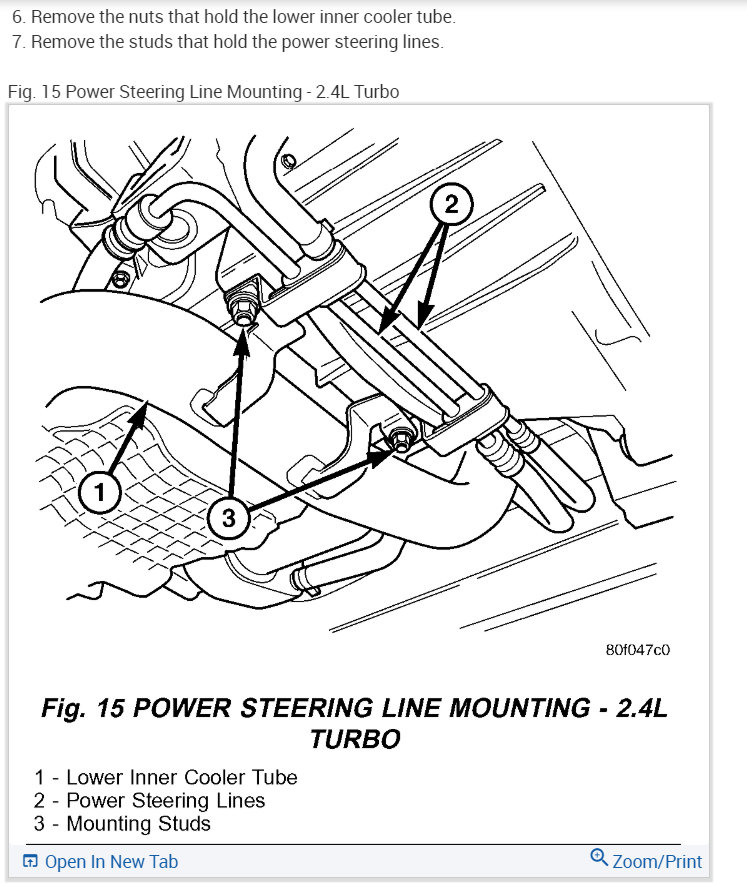 6. Remove the nuts that hold the lower inner cooler tube.
7. Remove the studs that hold the power steering lines.

Fig. 15 Power Steering Line Mounting - 2.4L Turbo

2

1

3

80f047c0

Fig. 15 POWER STEERING LINE MOUNTING - 2.4L TURBO

1 - Lower Inner Cooler Tube
2 - Power Steering Lines
3 - Mounting Studs

Open In New Tab

Zoom/Print