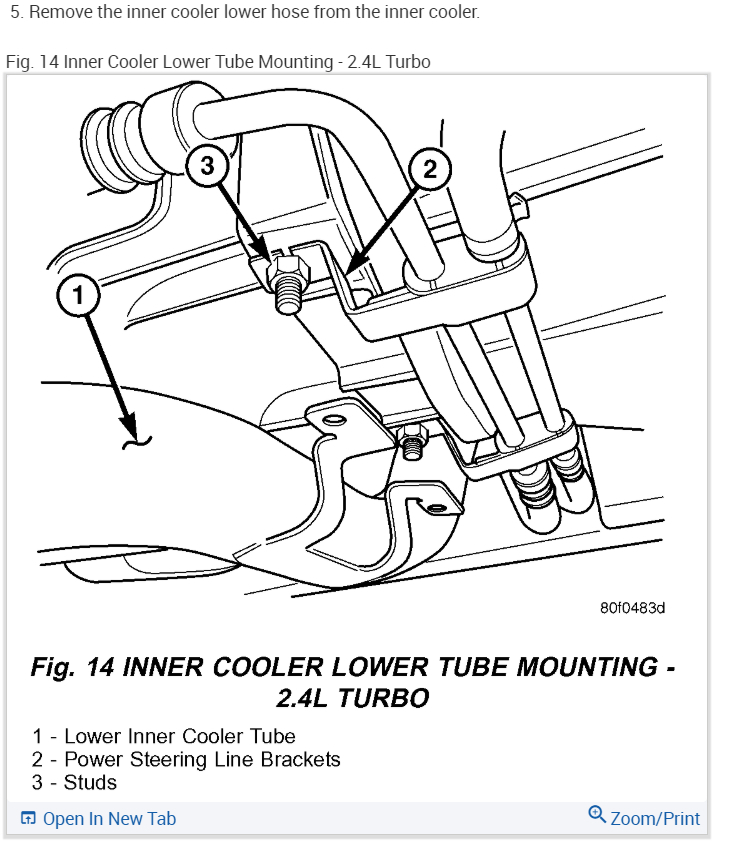 5. Remove the inner cooler lower hose from the inner cooler.

Fig. 14 Inner Cooler Lower Tube Mounting - 2.4L Turbo

3

2

1

80f0483d

Fig. 14 INNER COOLER LOWER TUBE MOUNTING - 2.4L TURBO

1 - Lower Inner Cooler Tube
2 - Power Steering Line Brackets
3 - Studs

Open In New Tab

Zoom/Print