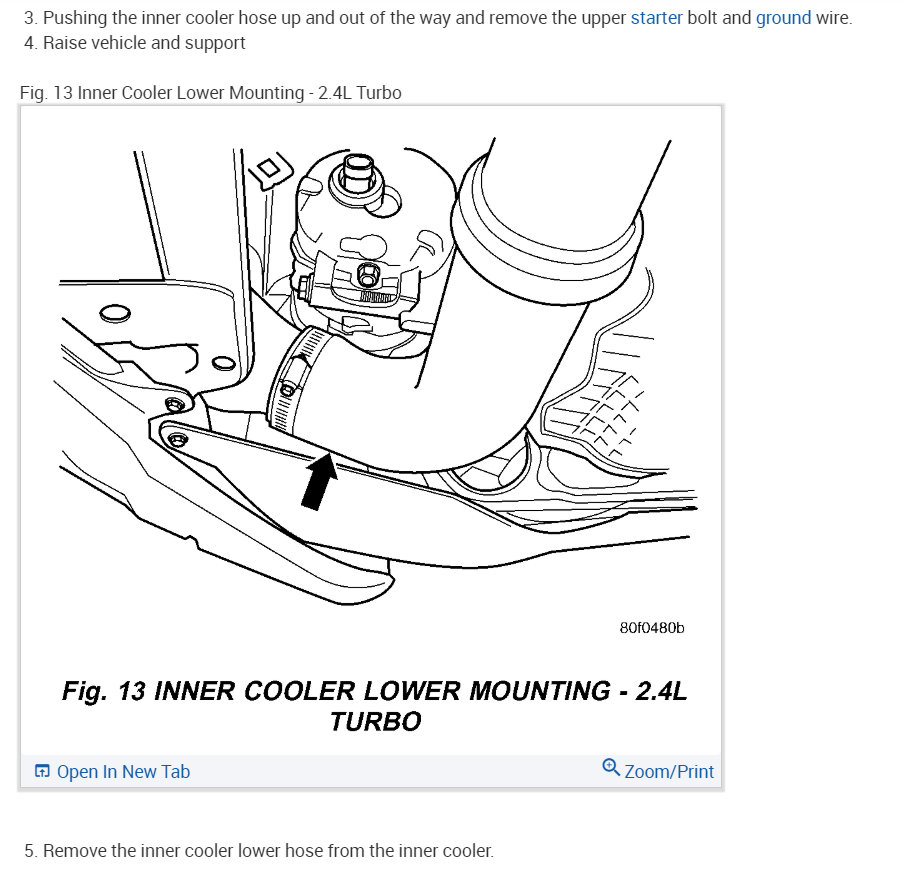 3. Pushing the inner cooler hose up and out of the way and remove the upper starter bolt and ground wire.
4. Raise vehicle and support

Fig. 13 Inner Cooler Lower Mounting - 2.4L Turbo

80f0480b

Fig. 13 INNER COOLER LOWER MOUNTING - 2.4L TURBO

Open In New Tab

Zoom/Print

5. Remove the inner cooler lower hose from the inner cooler.