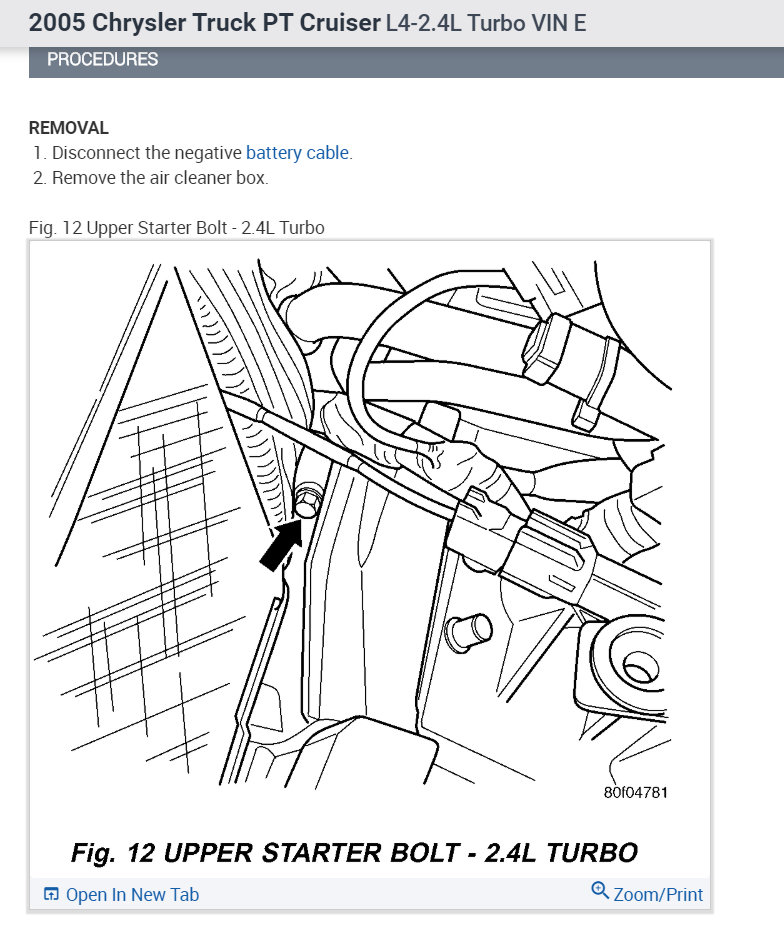 2005 Chrysler Truck PT Cruiser L4-2.4L Turbo VIN E

PROCEDURES

REMOVAL
1. Disconnect the negative battery cable.
2. Remove the air cleaner box.

Fig. 12 Upper Starter Bolt - 2.4L Turbo

80f04781

Fig. 12 UPPER STARTER BOLT - 2.4L TURBO

Open In New Tab

Zoom/Print