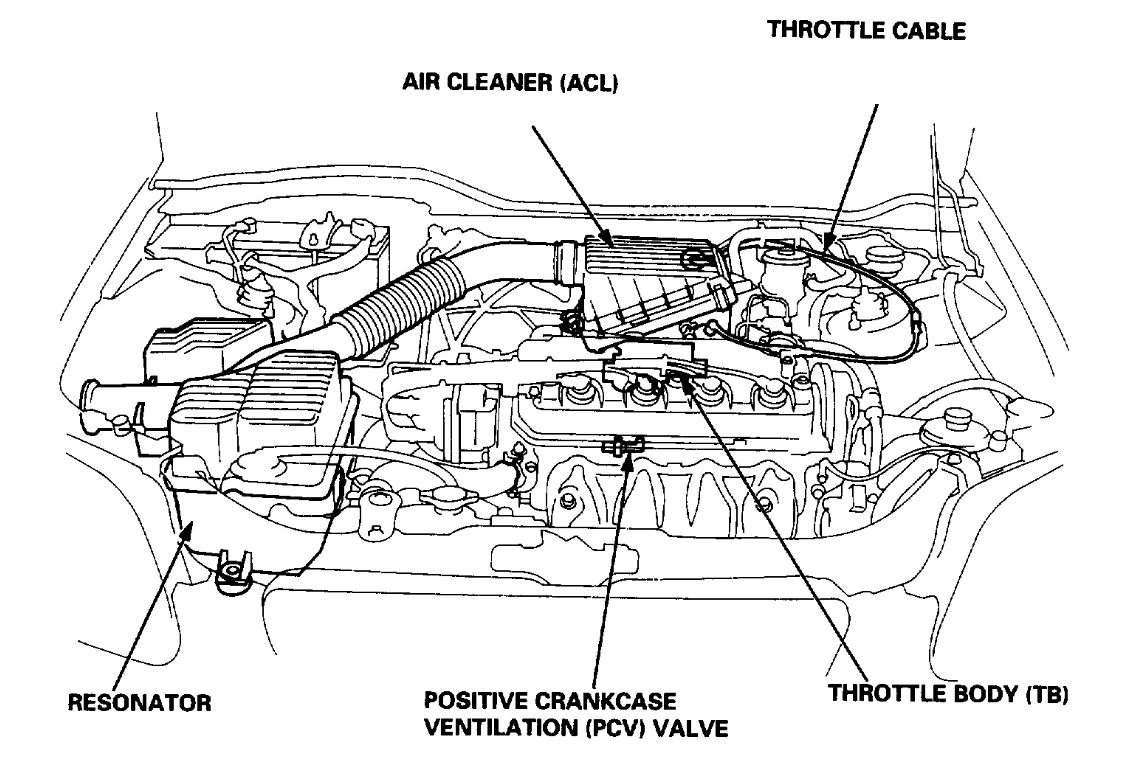 THROTTLE CABLE

AIR CLEANER (ACL)

RESONATOR

POSITIVE CRANKCASE VENTILATION (PCV) VALVE

THROTTLE BODY (TB)