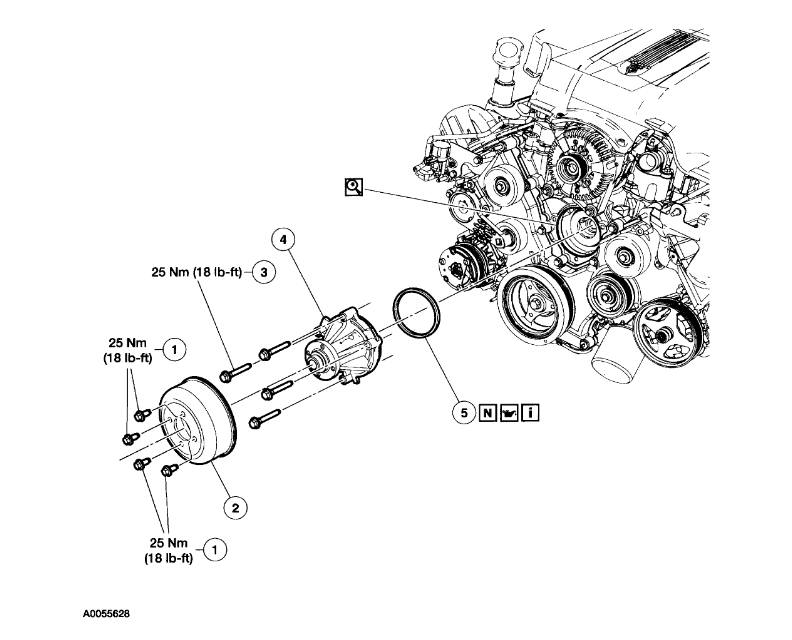 4

25 Nm (18 lb-ft) 3

25 Nm (18 lb-ft) 1

5 N i

2

25 Nm (18 lb-ft) 1

A0055628