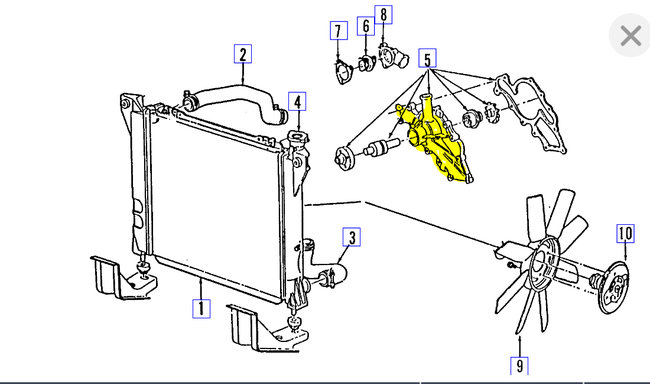 7
6
8
2
5
4
3
10
1
9