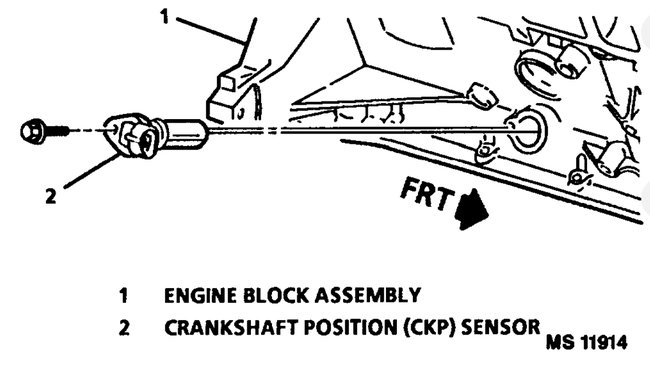 1

2

FRT

1 ENGINE BLOCK ASSEMBLY
2 CRANKSHAFT POSITION (CKP) SENSOR

MS 11914