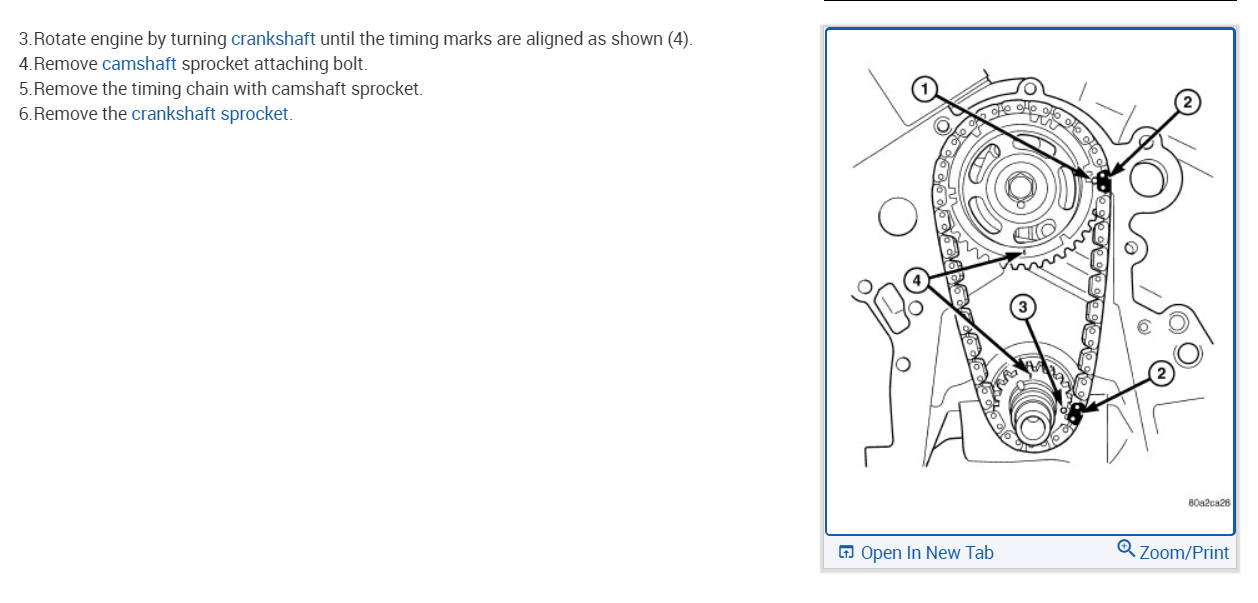 3.Rotate engine by turning crankshaft until the timing marks are aligned as shown (4).
4.Remove camshaft sprocket attaching bolt.
5.Remove the timing chain with camshaft sprocket.
6.Remove the crankshaft sprocket.

1
2
4
3
2
80a2ca26

Open In New Tab
Zoom/Print