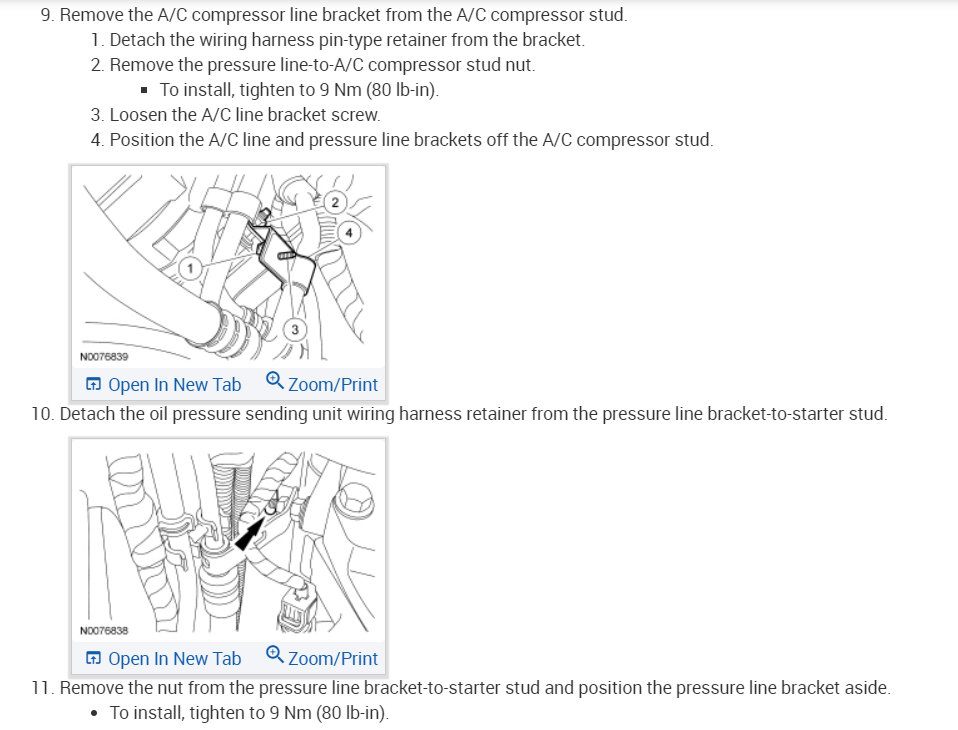 9. Remove the A/C compressor line bracket from the A/C compressor stud.

1. Detach the wiring harness pin-type retainer from the bracket.
2. Remove the pressure line-to-A/C compressor stud nut.
▪ To install, tighten to 9 Nm (80 lb-in).
3. Loosen the A/C line bracket screw.
4. Position the A/C line and pressure line brackets off the A/C compressor stud.

2
4
1
3
N0076839

Open In New Tab Zoom/Print

10. Detach the oil pressure sending unit wiring harness retainer from the pressure line bracket-to-starter stud.

N0076838

Open In New Tab Zoom/Print

11. Remove the nut from the pressure line bracket-to-starter stud and position the pressure line bracket aside.
• To install, tighten to 9 Nm (80 lb-in).