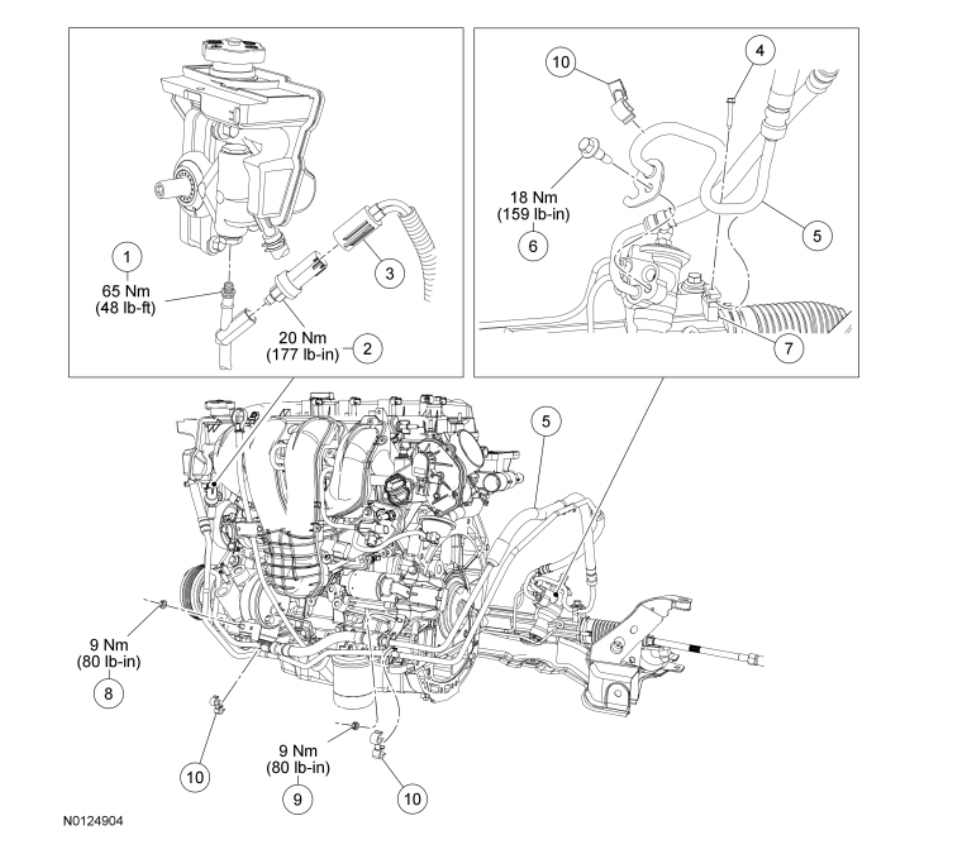 1
65 Nm
(48 lb-ft)

20 Nm
(177 lb-in)
2

3

10

4

18 Nm
(159 lb-in)
6

5

7

5

9 Nm
(80 lb-in)
8

10

9 Nm
(80 lb-in)
9

10

N0124904