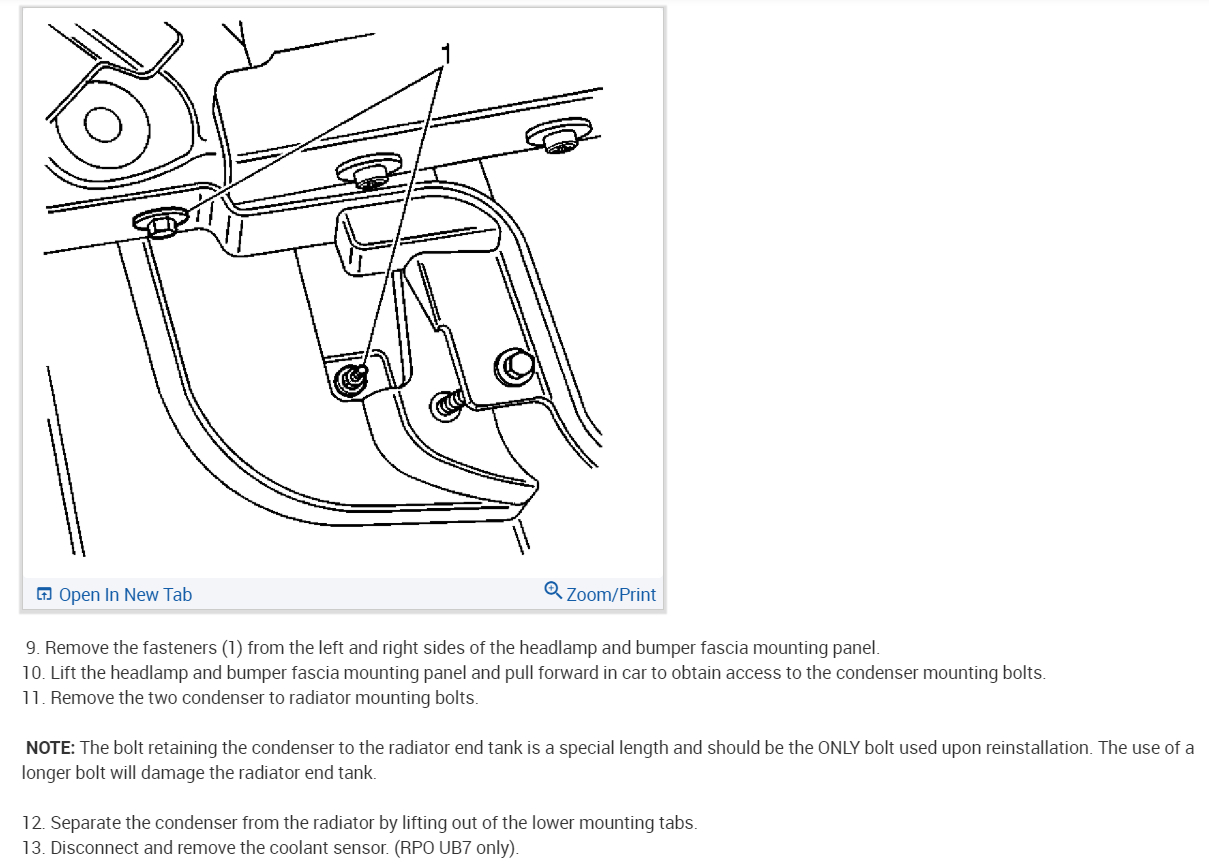 1

Open In New Tab

Zoom/Print

9. Remove the fasteners (1) from the left and right sides of the headlamp and bumper fascia mounting panel.
10. Lift the headlamp and bumper fascia mounting panel and pull forward in car to obtain access to the condenser mounting bolts.
11. Remove the two condenser to radiator mounting bolts.

NOTE: The bolt retaining the condenser to the radiator end tank is a special length and should be the ONLY bolt used upon reinstallation. The use of a longer bolt will damage the radiator end tank.

12. Separate the condenser from the radiator by lifting out of the lower mounting tabs.
13. Disconnect and remove the coolant sensor. (RPO UB7 only).