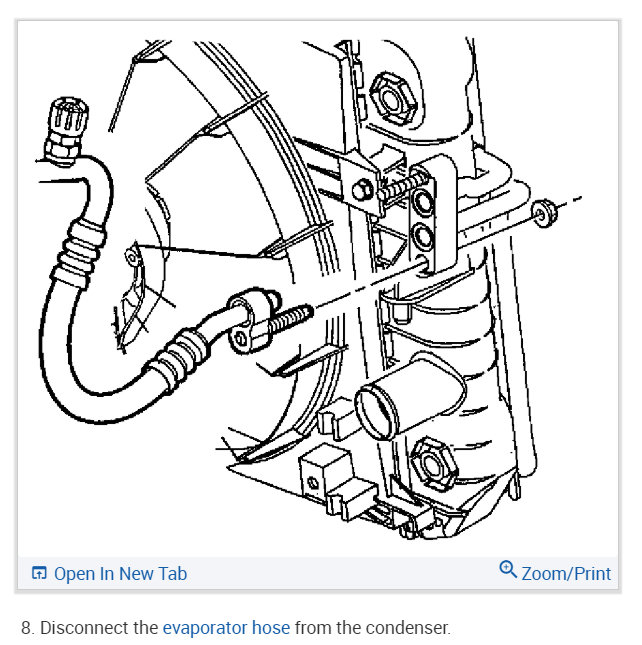 Open In New Tab

Zoom/Print

8. Disconnect the evaporator hose from the condenser.