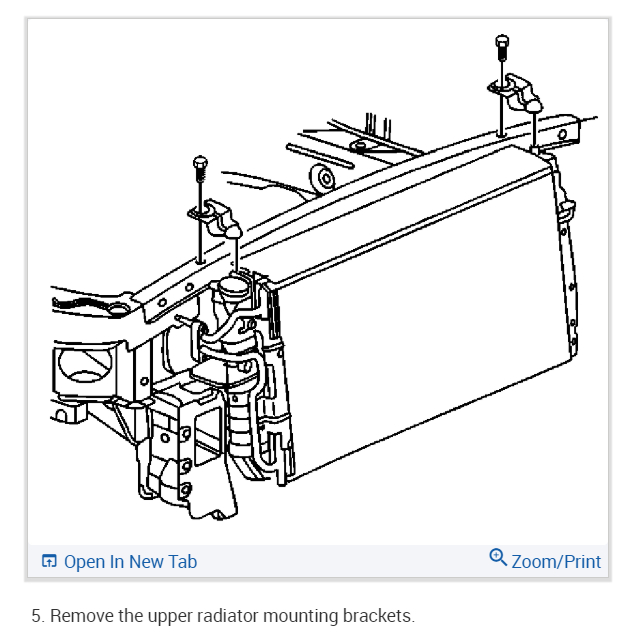 Open In New Tab

Zoom/Print

5. Remove the upper radiator mounting brackets.