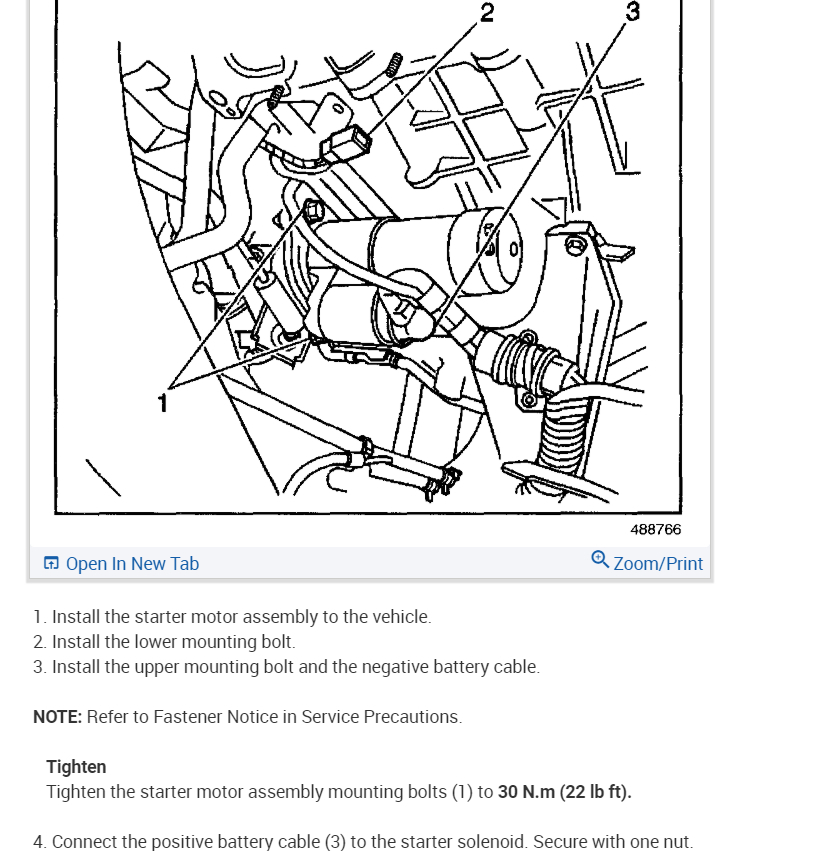 2
3
1
488766
Open In New Tab
Zoom/Print

1. Install the starter motor assembly to the vehicle.
2. Install the lower mounting bolt.
3. Install the upper mounting bolt and the negative battery cable.

NOTE: Refer to Fastener Notice in Service Precautions.

Tighten
Tighten the starter motor assembly mounting bolts (1) to 30 N.m (22 lb ft).

4. Connect the positive battery cable (3) to the starter solenoid. Secure with one nut.