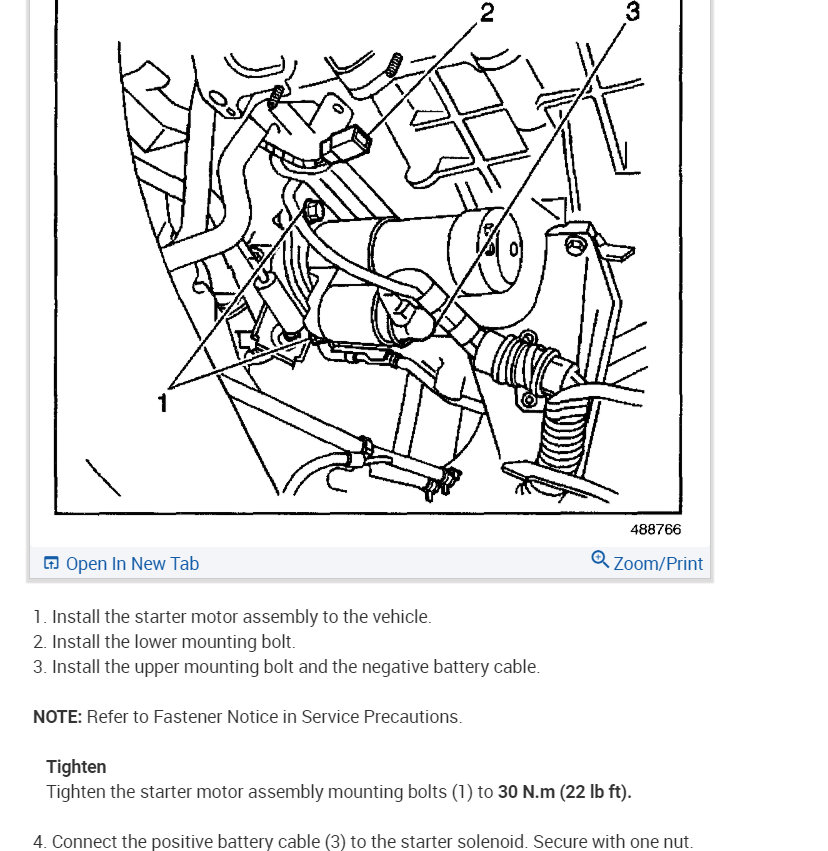 2
3
1
488766
Open In New Tab
Zoom/Print

1. Install the starter motor assembly to the vehicle.
2. Install the lower mounting bolt.
3. Install the upper mounting bolt and the negative battery cable.

NOTE: Refer to Fastener Notice in Service Precautions.

Tighten
Tighten the starter motor assembly mounting bolts (1) to 30 N.m (22 lb ft).

4. Connect the positive battery cable (3) to the starter solenoid. Secure with one nut.