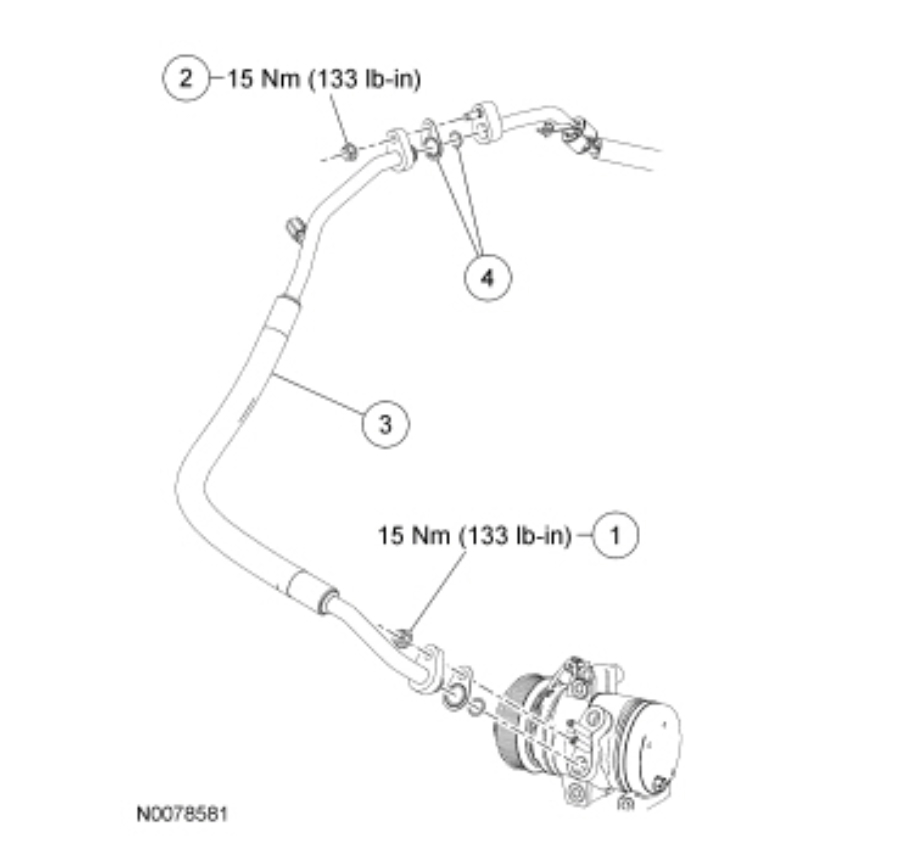 2 15 Nm (133 lb-in)

4

3

15 Nm (133 lb-in) 1

N0078581