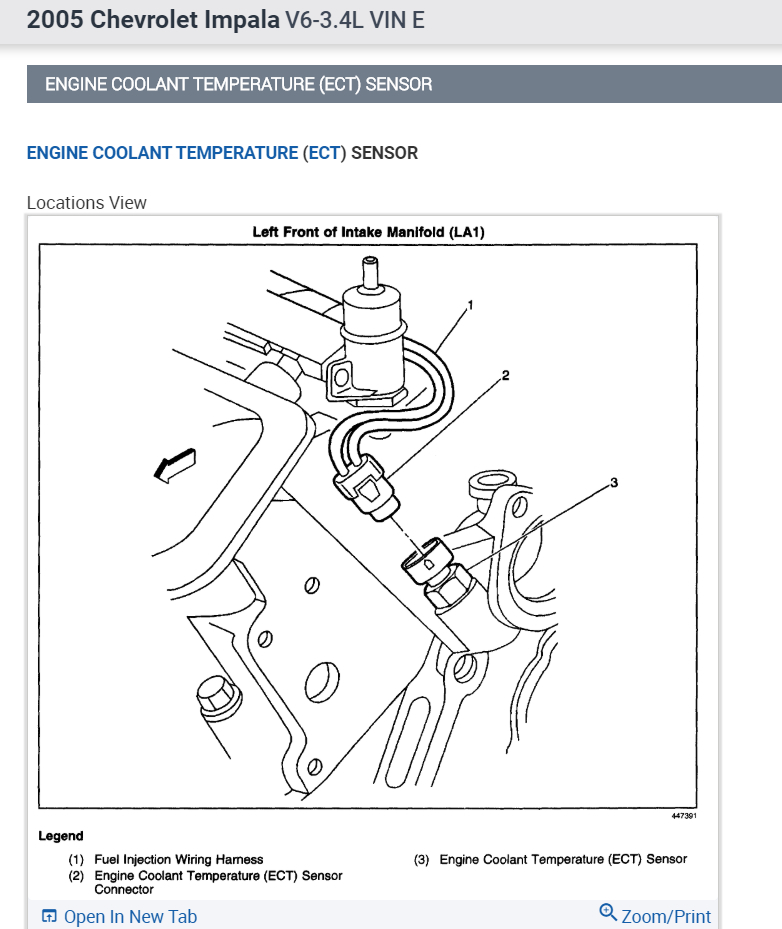 2005 Chevrolet Impala V6-3.4L VIN E

ENGINE COOLANT TEMPERATURE (ECT) SENSOR

ENGINE COOLANT TEMPERATURE (ECT) SENSOR

Locations View

Left Front of Intake Manifold (LA1)

1

2

3

447391

Legend

(1) Fuel Injection Wiring Harness
(2) Engine Coolant Temperature (ECT) Sensor Connector

(3) Engine Coolant Temperature (ECT) Sensor

Open In New Tab

Zoom/Print