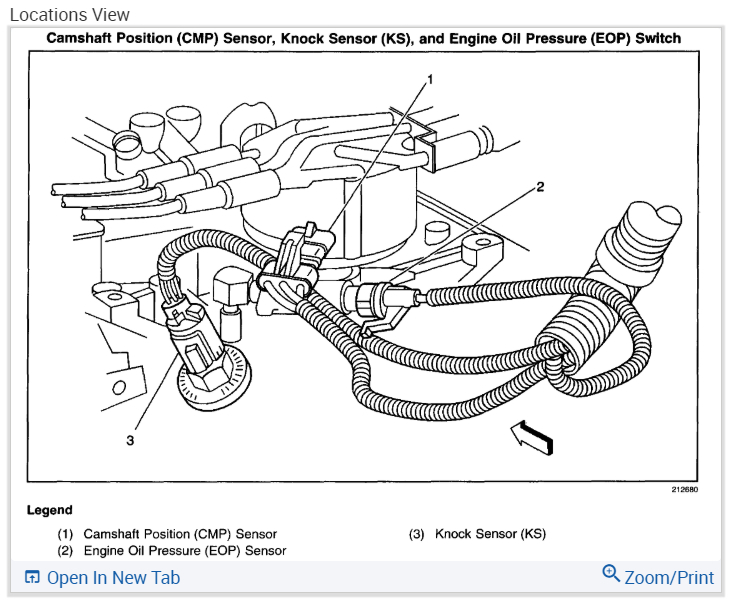 Locations View

Camshaft Position (CMP) Sensor, Knock Sensor (KS), and Engine Oil Pressure (EOP) Switch

1

2

3

212680

Legend

(1) Camshaft Position (CMP) Sensor
(2) Engine Oil Pressure (EOP) Sensor
(3) Knock Sensor (KS)

Open In New Tab

Zoom/Print