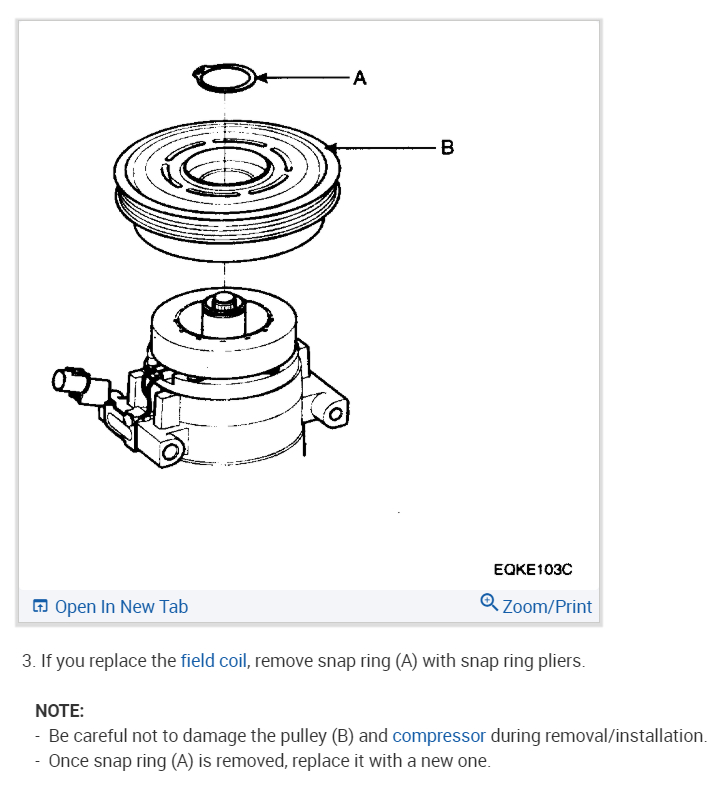 A

B

EQKE103C

Open In New Tab

Zoom/Print

3. If you replace the field coil, remove snap ring (A) with snap ring pliers.

NOTE:
- Be careful not to damage the pulley (B) and compressor during removal/installation.
- Once snap ring (A) is removed, replace it with a new one.