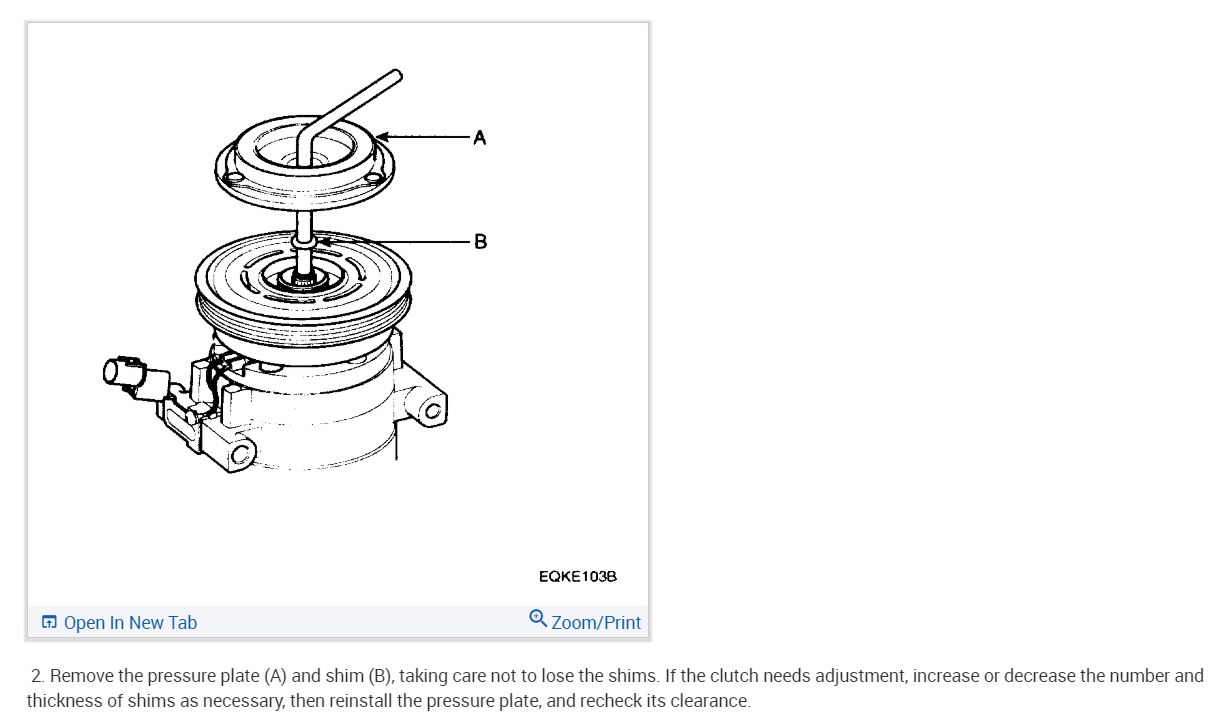 A

B

EQKE103B

Open In New Tab

Zoom/Print

2. Remove the pressure plate (A) and shim (B), taking care not to lose the shims. If the clutch needs adjustment, increase or decrease the number and thickness of shims as necessary, then reinstall the pressure plate, and recheck its clearance.