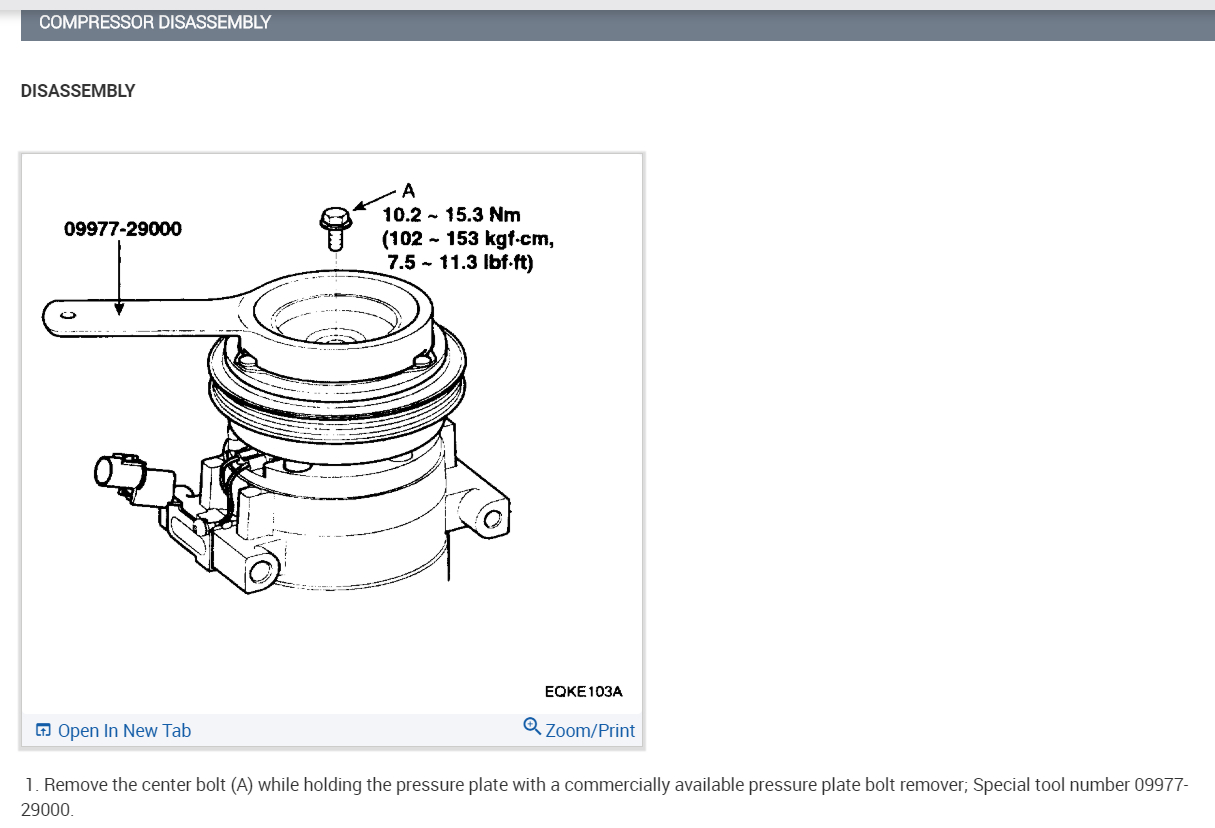 COMPRESSOR DISASSEMBLY

DISASSEMBLY

09977-29000

A
10.2 ~ 15.3 Nm
(102 ~ 153 kgf·cm,
7.5 ~ 11.3 lbf·ft)

EQKE103A

Open In New Tab

Zoom/Print

1. Remove the center bolt (A) while holding the pressure plate with a commercially available pressure plate bolt remover; Special tool number 09977-29000.