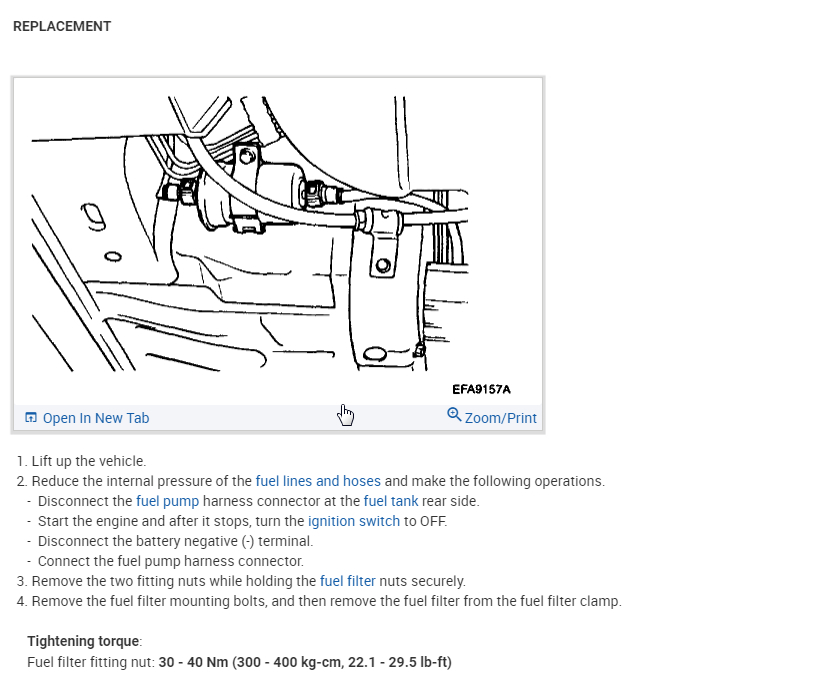 REPLACEMENT

EFA9157A

Open In New Tab

Zoom/Print

1. Lift up the vehicle.
2. Reduce the internal pressure of the fuel lines and hoses and make the following operations.
- Disconnect the fuel pump harness connector at the fuel tank rear side.
- Start the engine and after it stops, turn the ignition switch to OFF.
- Disconnect the battery negative (-) terminal.
- Connect the fuel pump harness connector.
3. Remove the two fitting nuts while holding the fuel filter nuts securely.
4. Remove the fuel filter mounting bolts, and then remove the fuel filter from the fuel filter clamp.

Tightening torque:
Fuel filter fitting nut: 30 - 40 Nm (300 - 400 kg-cm, 22.1 - 29.5 lb-ft)