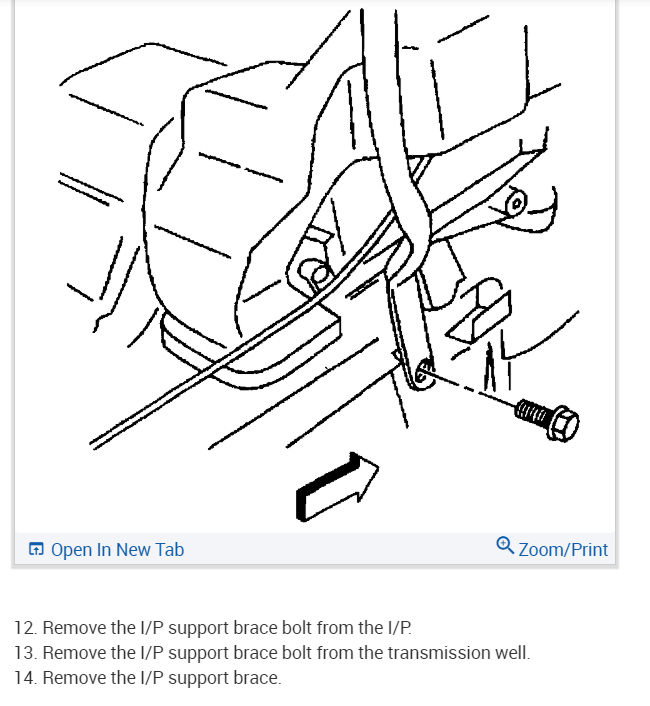 Open In New Tab

Zoom/Print

12. Remove the I/P support brace bolt from the I/P.
13. Remove the I/P support brace bolt from the transmission well.
14. Remove the I/P support brace.