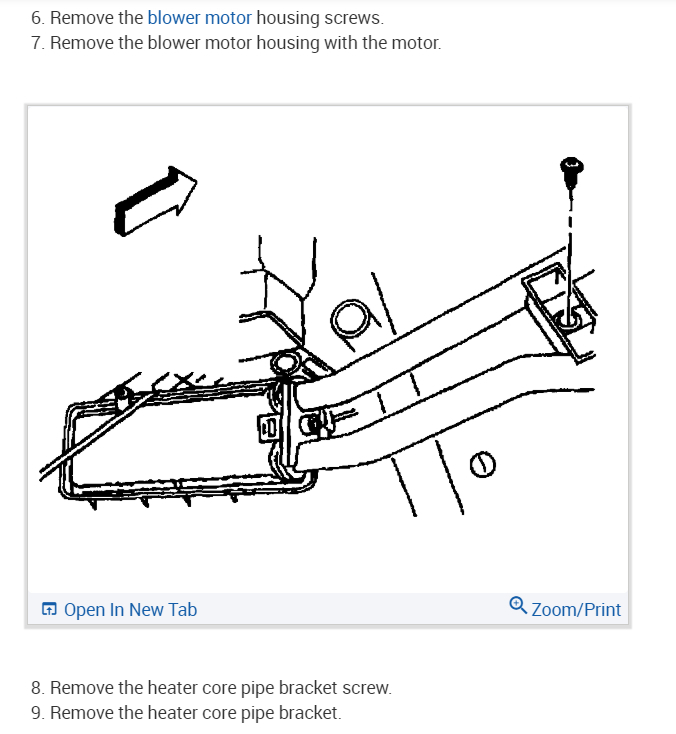 6. Remove the blower motor housing screws.
7. Remove the blower motor housing with the motor.

Open In New Tab
Zoom/Print

8. Remove the heater core pipe bracket screw.
9. Remove the heater core pipe bracket.